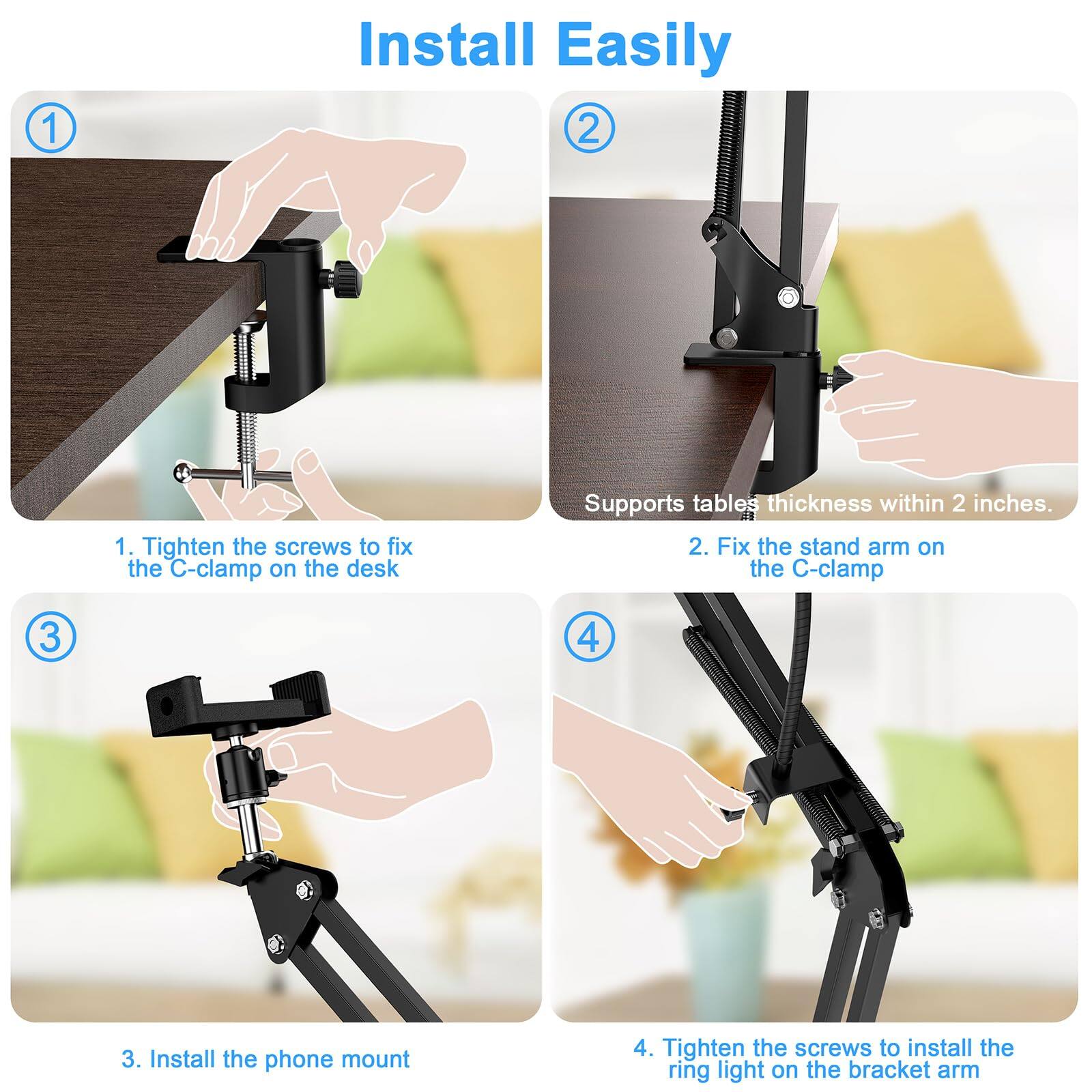 Install Easily

①

1. Tighten the screws to fix the C-clamp on the desk

②

Supports tables thickness within 2 inches.

2. Fix the stand arm on the C-clamp

③

3. Install the phone mount

④

4. Tighten the screws to install the ring light on the bracket arm