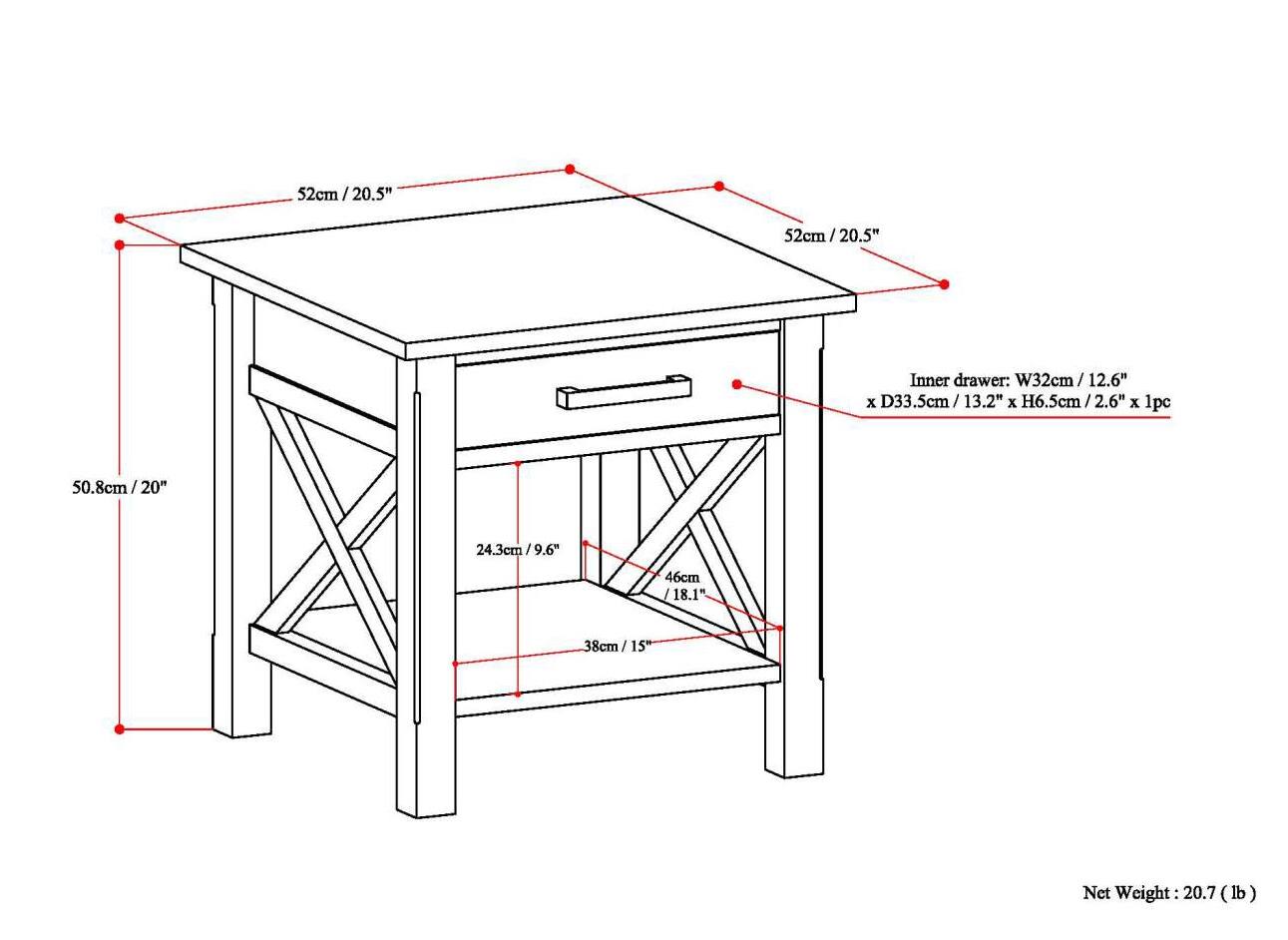 52cm / 20.5"

52cm / 20.5"

Inner drawer: W32cm / 12.6" x D33.5cm / 13.2" x H6.5cm / 2.6" x 1pc

50.8cm / 20"

24.3cm / 9.6"

46cm / 18.1"

38cm / 15"

Net Weight : 20.7 ( lb )