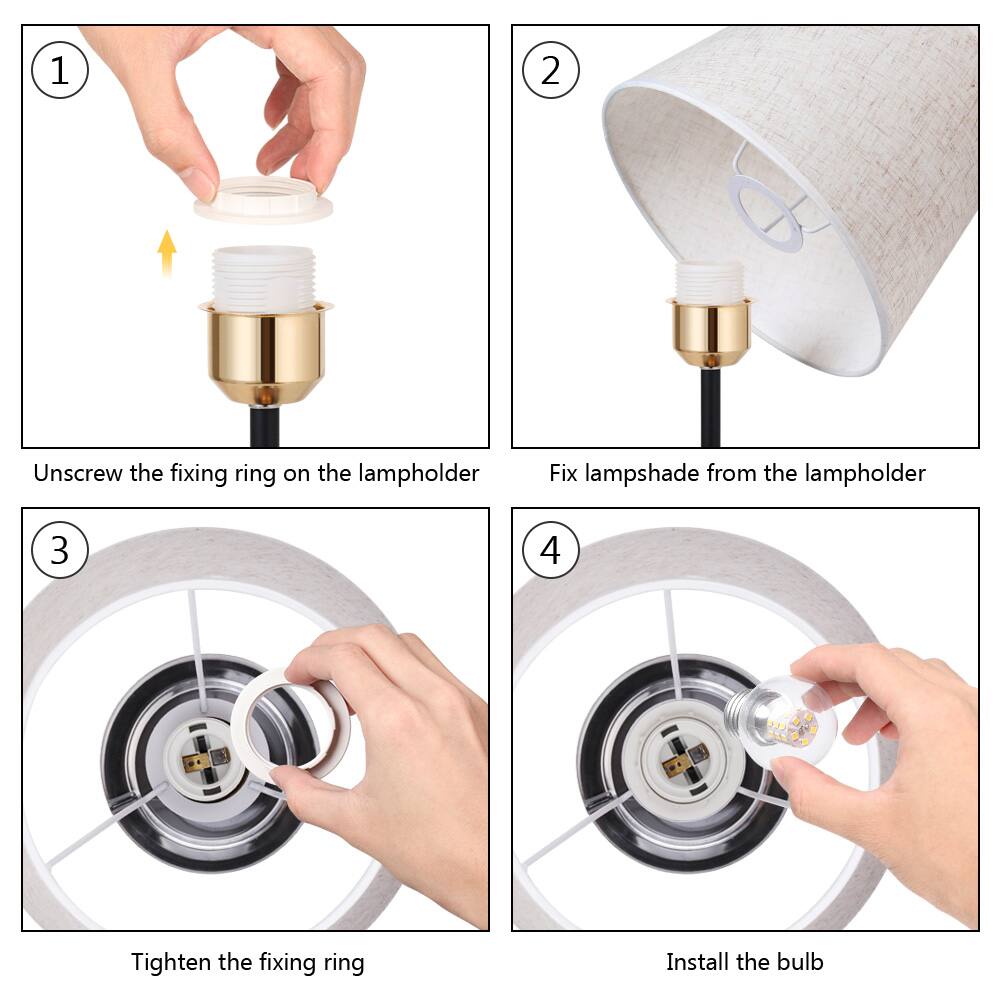 1

Unscrew the fixing ring on the lampholder

2

Fix lampshade from the lampholder

3

Tighten the fixing ring

4

Install the bulb