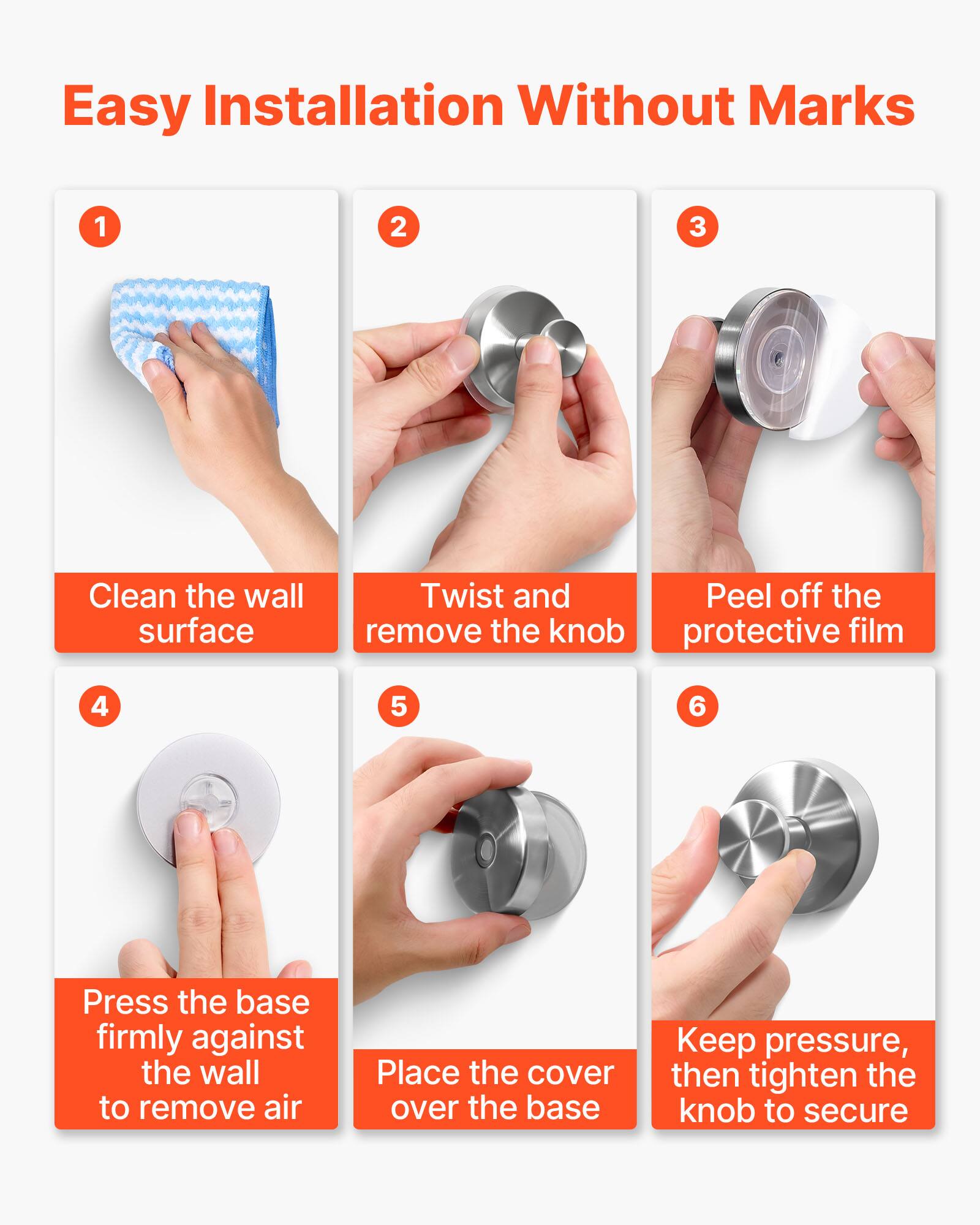 Easy Installation Without Marks

1

Clean the wall surface

2

Twist and remove the knob

3

Peel off the protective film

4

Press the base firmly against the wall to remove air

5

Place the cover over the base

6

Keep pressure, then tighten the knob to secure