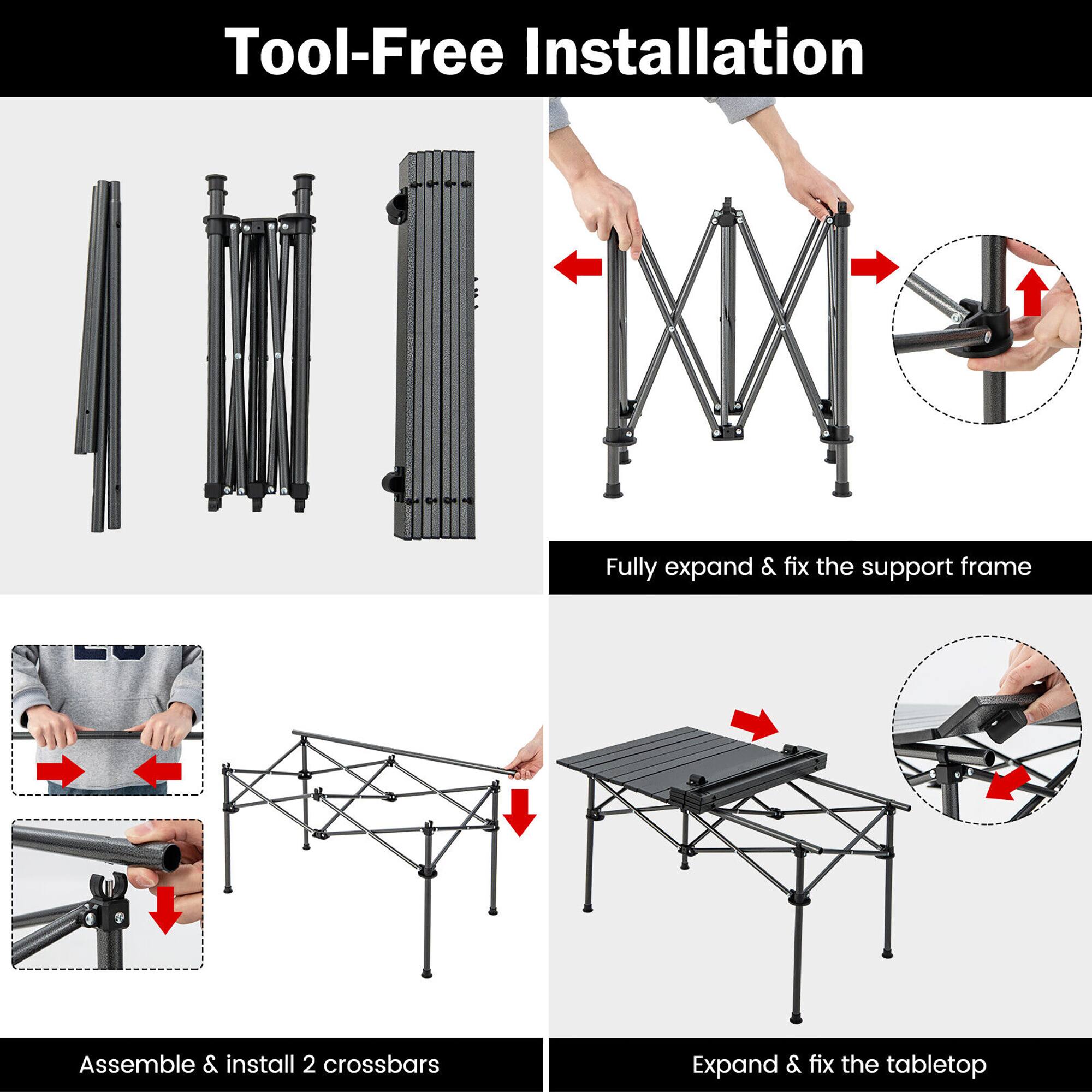 Tool-Free Installation

Fully expand & fix the support frame

Assemble & install 2 crossbars

Expand & fix the tabletop