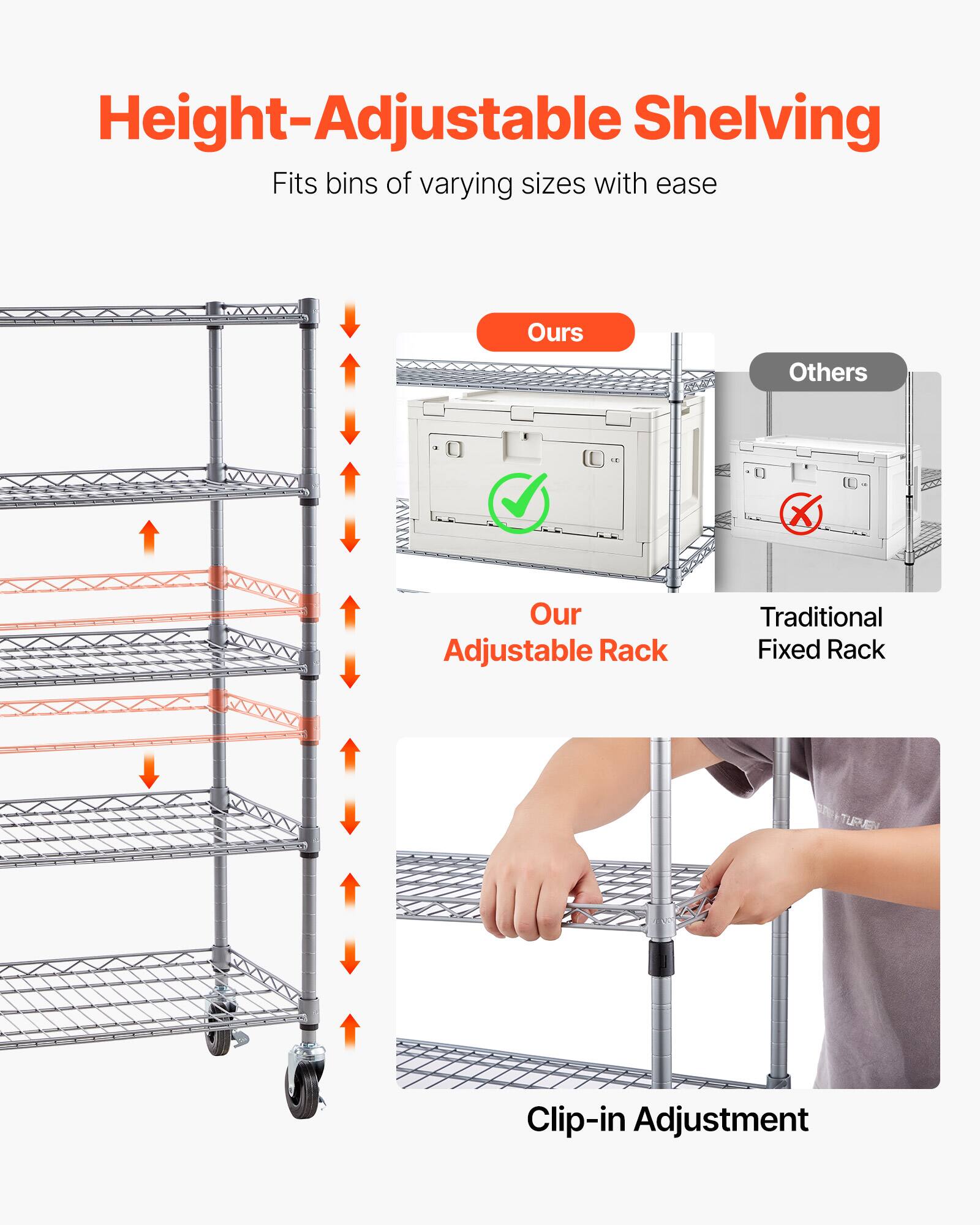 Height-Adjustable Shelving

Fits bins of varying sizes with ease

Ours

Others

Our Adjustable Rack

Traditional Fixed Rack

Clip-in Adjustment