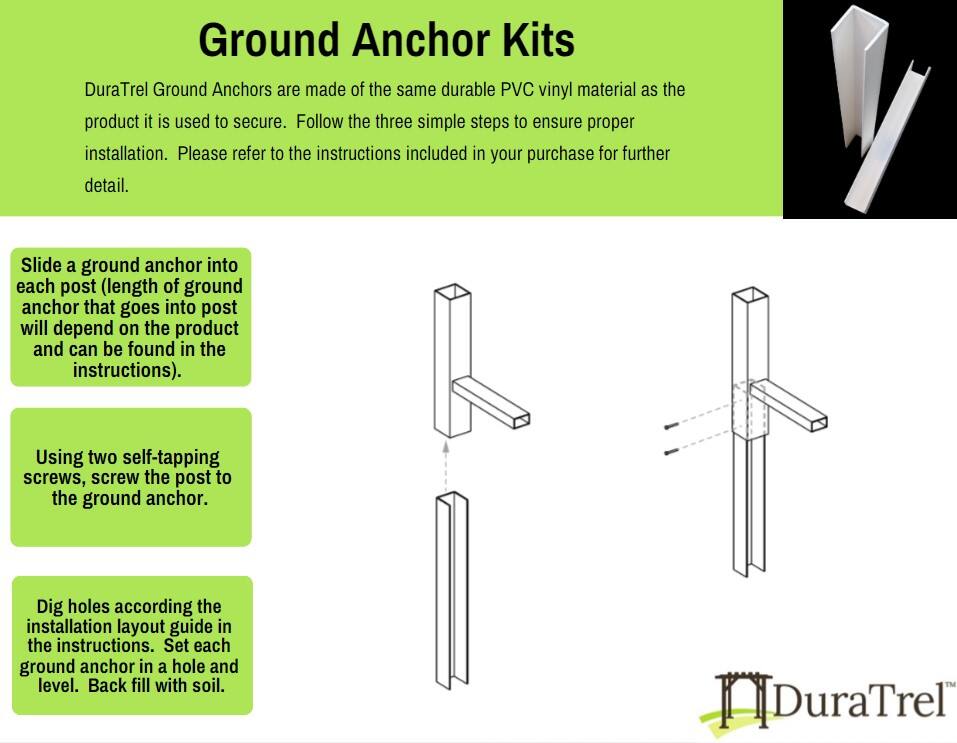 Ground Anchor Kits

DuraTrel Ground Anchors are made of the same durable PVC vinyl material as the product it is used to secure. Follow the three simple steps to ensure proper installation. Please refer to the instructions included in your purchase for further detail.

Slide a ground anchor into each post (length of ground anchor that goes into post will depend on the product and can be found in the instructions).

Using two self-tapping screws, screw the post to the ground anchor.

Dig holes according the installation layout guide in the instructions. Set each ground anchor in a hole and level. Back fill with soil.

DuraTrel™