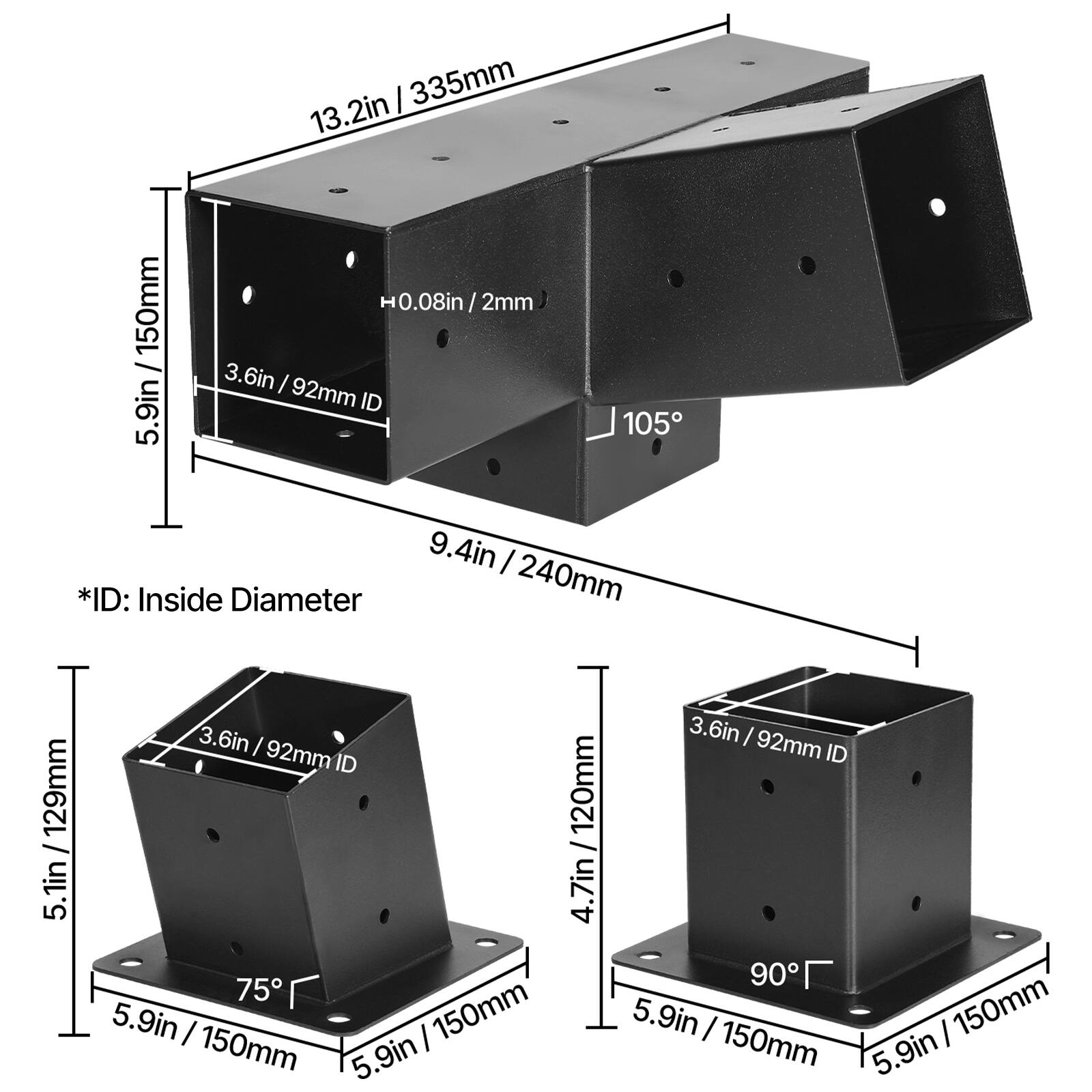 13.2in / 335mm

5.9in / 150mm

0.08in / 2mm

3.6in / 92mm ID

105°

9.4in / 240mm

*ID: Inside Diameter

5.1in / 129mm

3.6in / 92mm ID

75°

5.9in / 150mm

5.9in / 150mm

4.7in / 120mm

3.6in / 92mm ID

90°

5.9in / 150mm

5.9in / 150mm