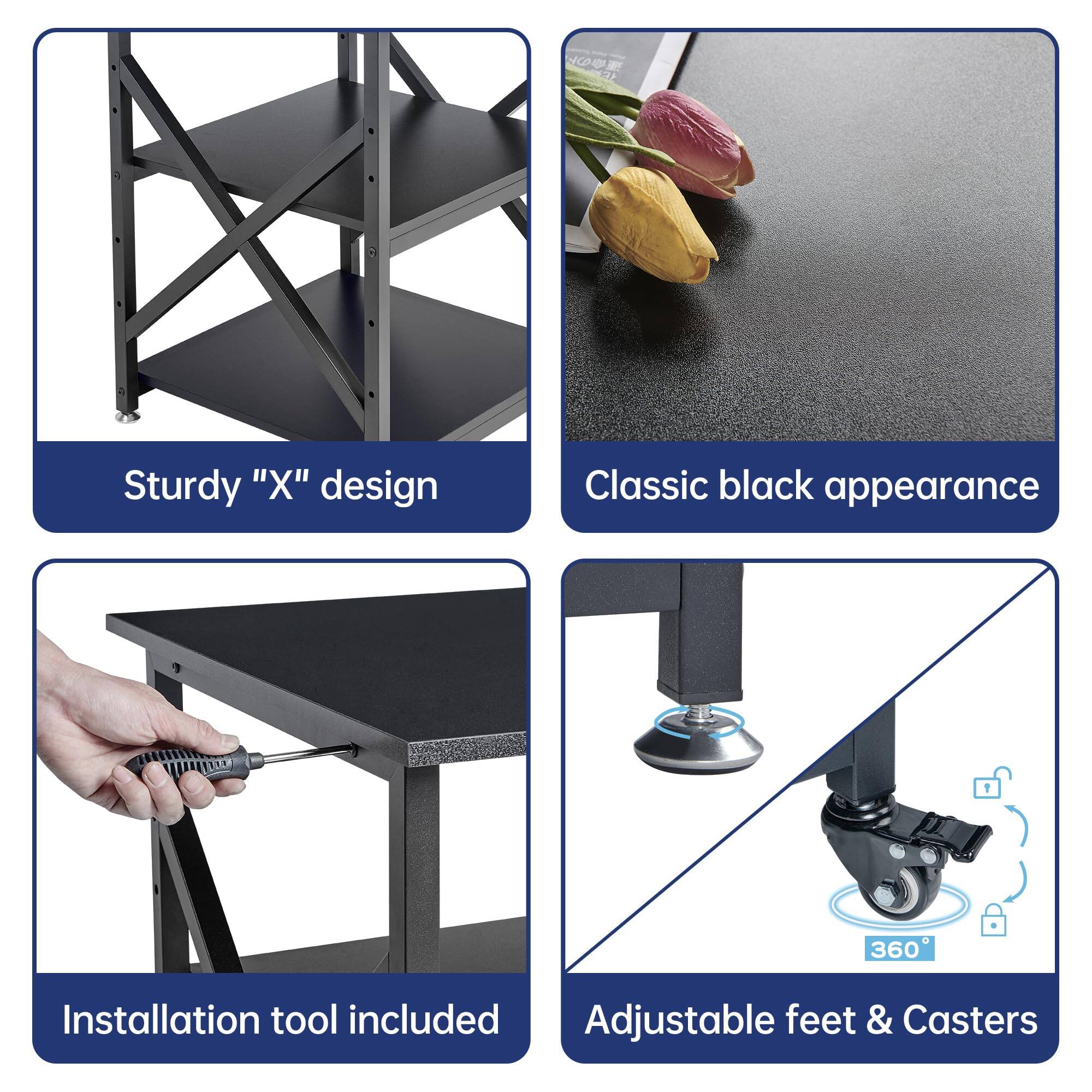 Sturdy "X" design

Classic black appearance

Installation tool included

360°

Adjustable feet & Casters