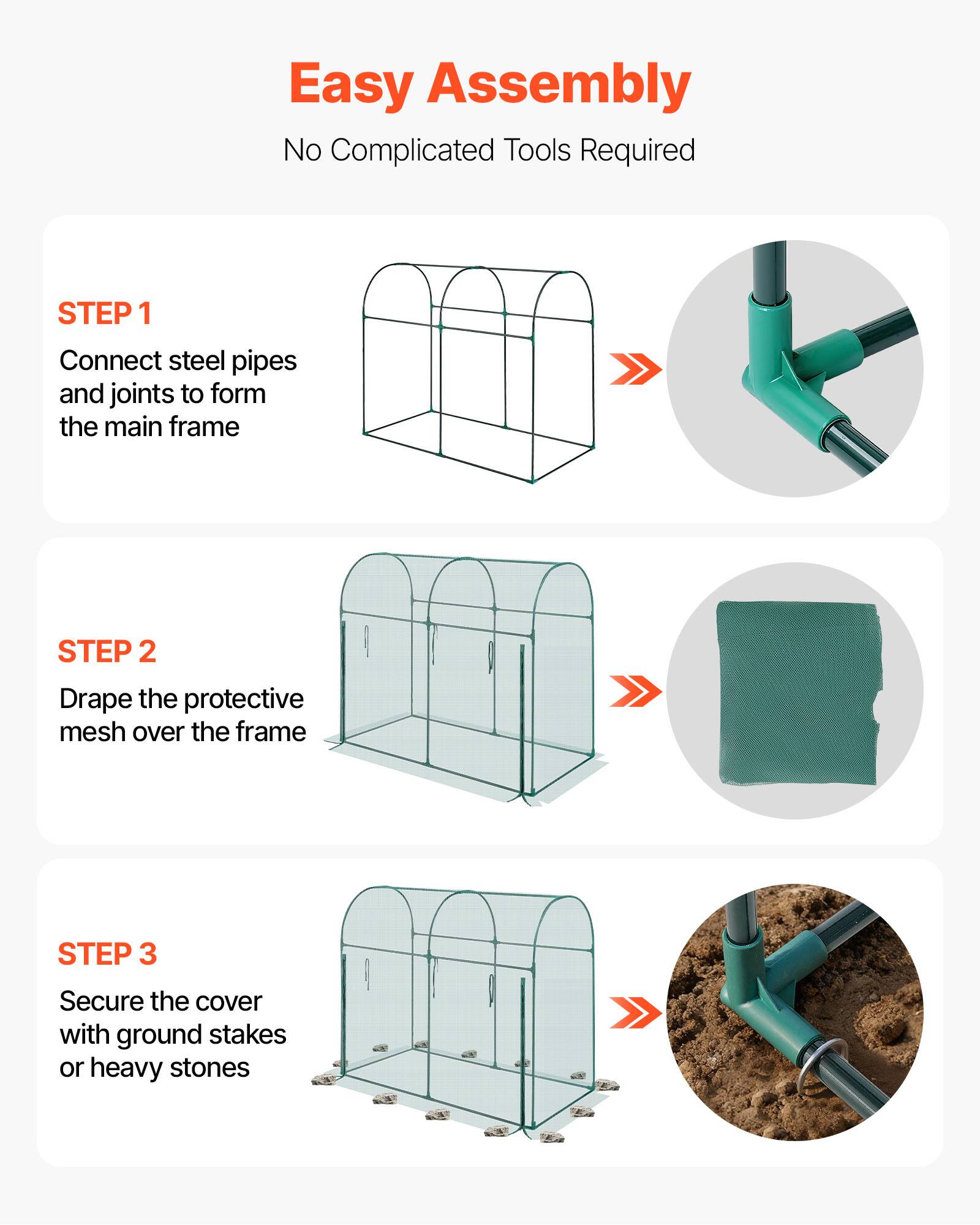 Easy Assembly

No Complicated Tools Required

STEP 1

Connect steel pipes and joints to form the main frame

STEP 2

Drape the protective mesh over the frame

STEP 3

Secure the cover with ground stakes or heavy stones