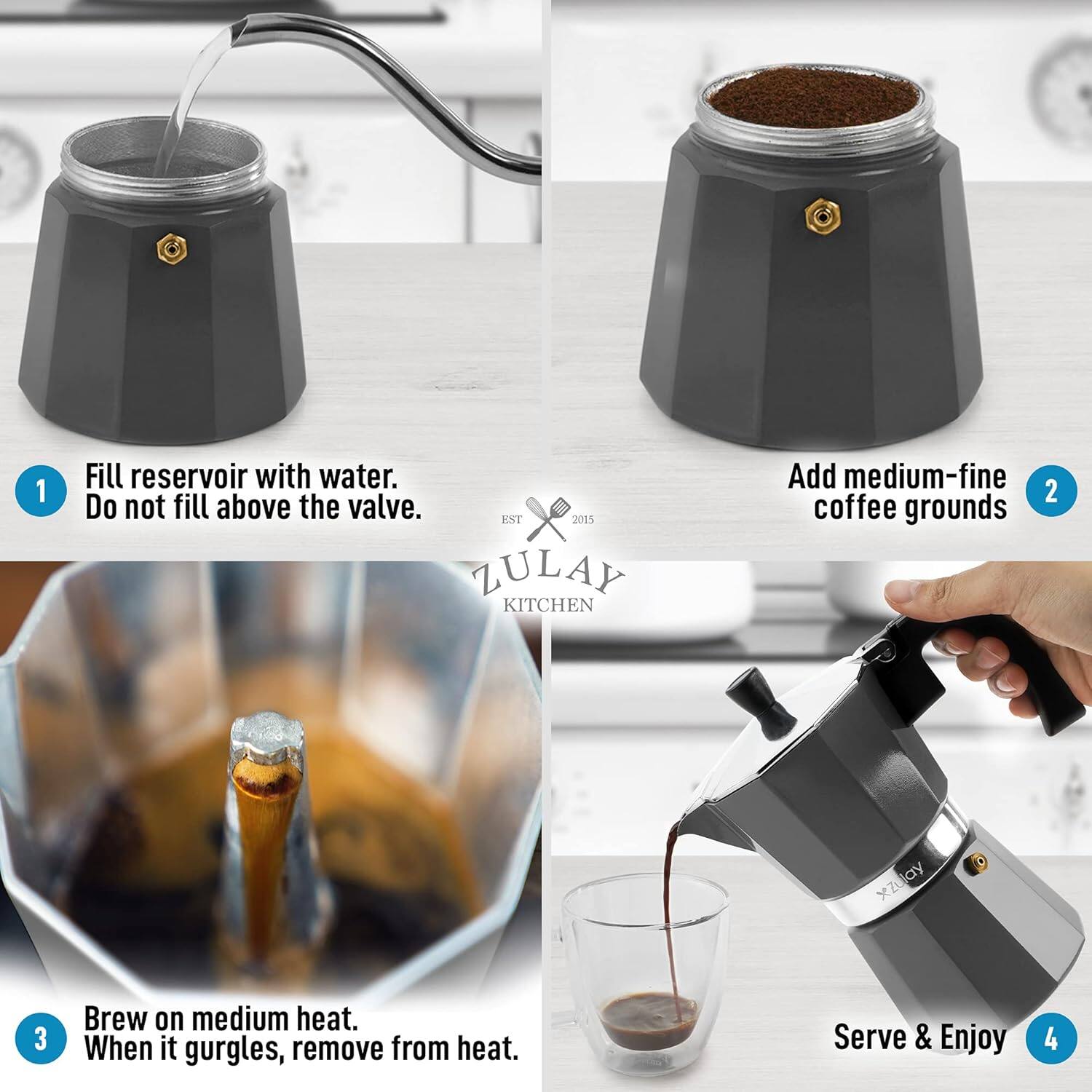 1 Fill reservoir with water. Do not fill above the valve.

Add medium-fine coffee grounds 2

EST 2015
ZULAY
KITCHEN

3 Brew on medium heat. When it gurgles, remove from heat.

Zulay

Serve & Enjoy 4