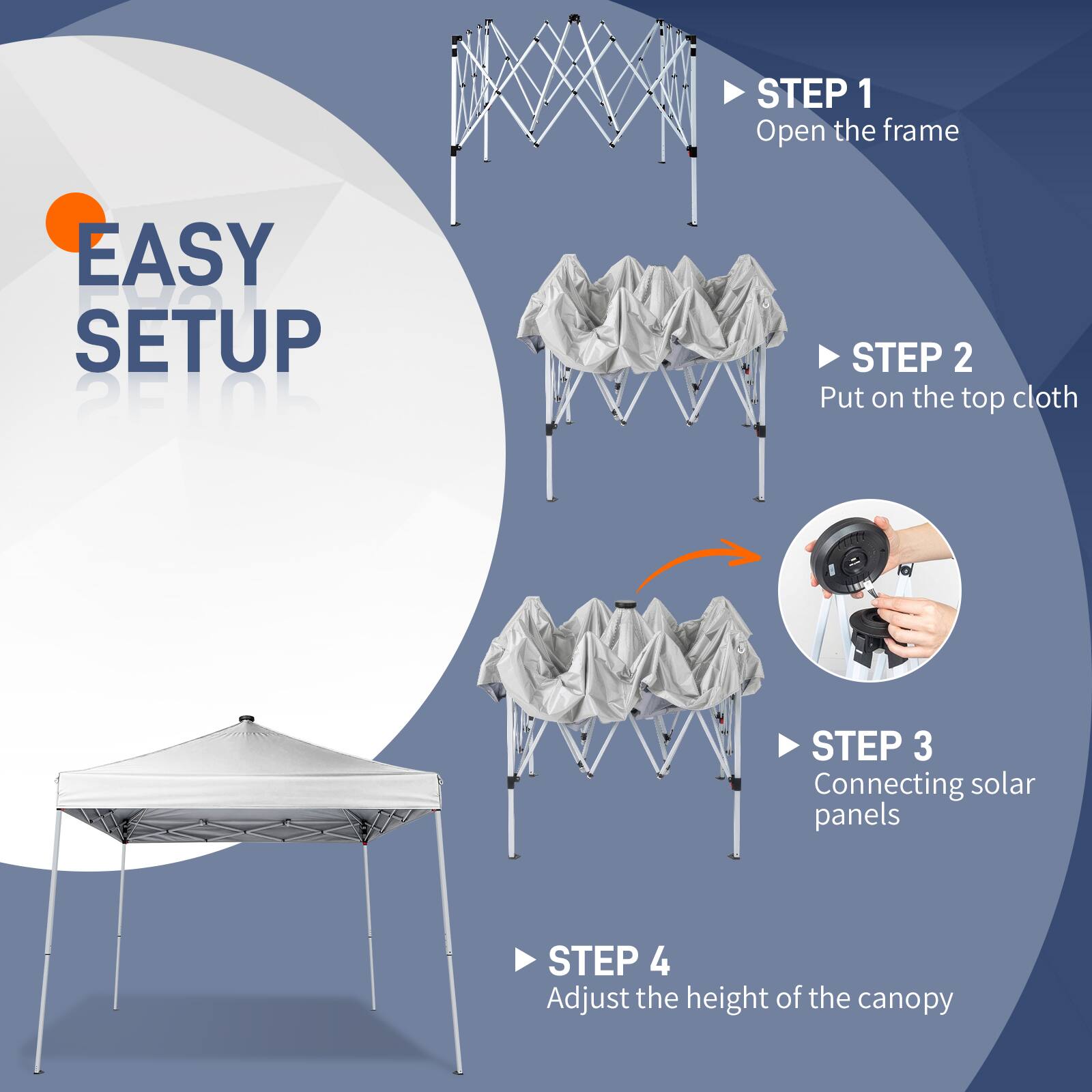 EASY SETUP

STEP 1
Open the frame

STEP 2
Put on the top cloth

STEP 3
Connecting solar panels

STEP 4
Adjust the height of the canopy