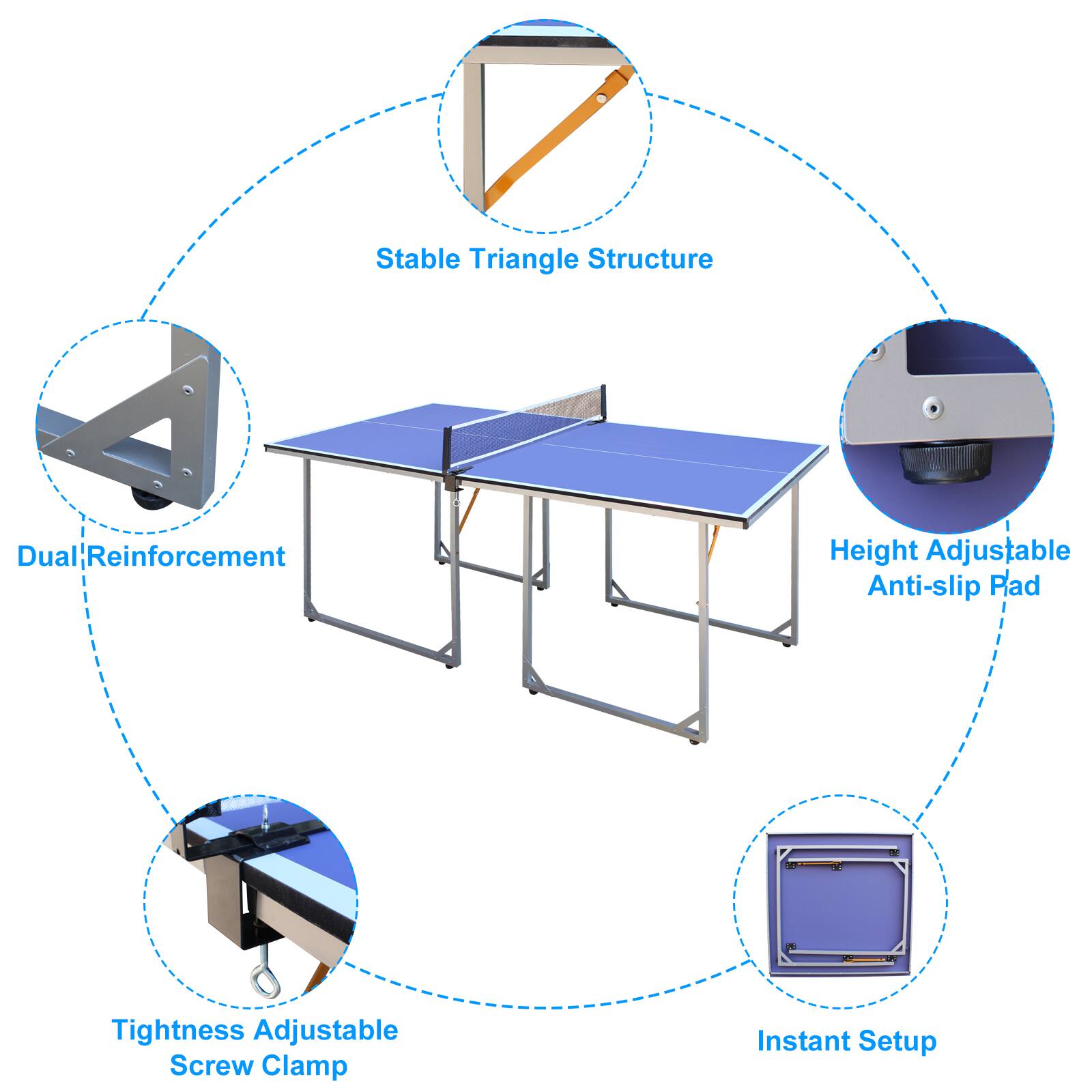 Stable Triangle Structure

Dual Reinforcement

Height Adjustable
Anti-slip Pad

Tightness Adjustable
Screw Clamp

Instant Setup