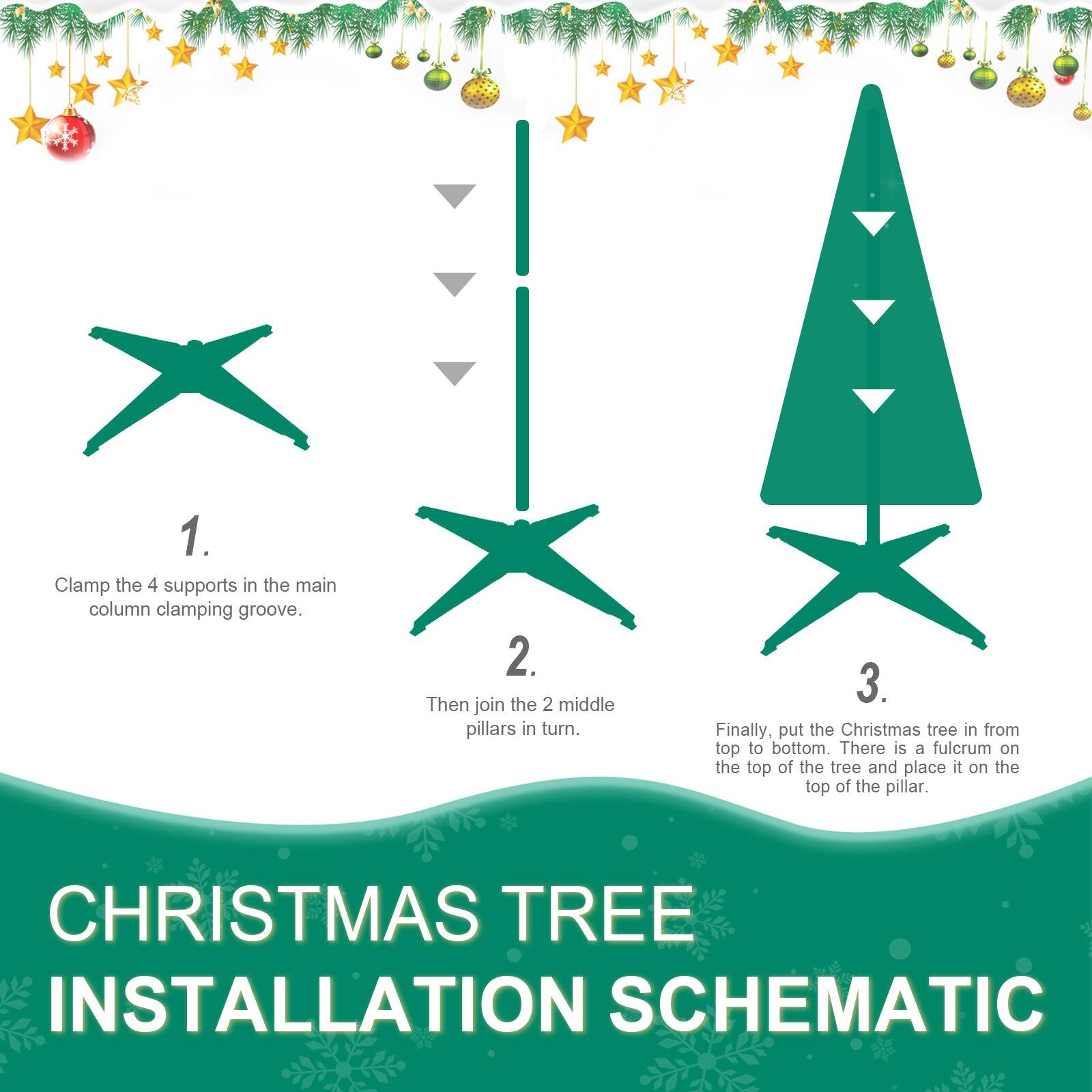 1.
Clamp the 4 supports in the main column clamping groove.

2.
Then join the 2 middle pillars in turn.

3.
Finally, put the Christmas tree in from top to bottom. There is a fulcrum on the top of the tree and place it on the top of the pillar.

CHRISTMAS TREE
INSTALLATION SCHEMATIC