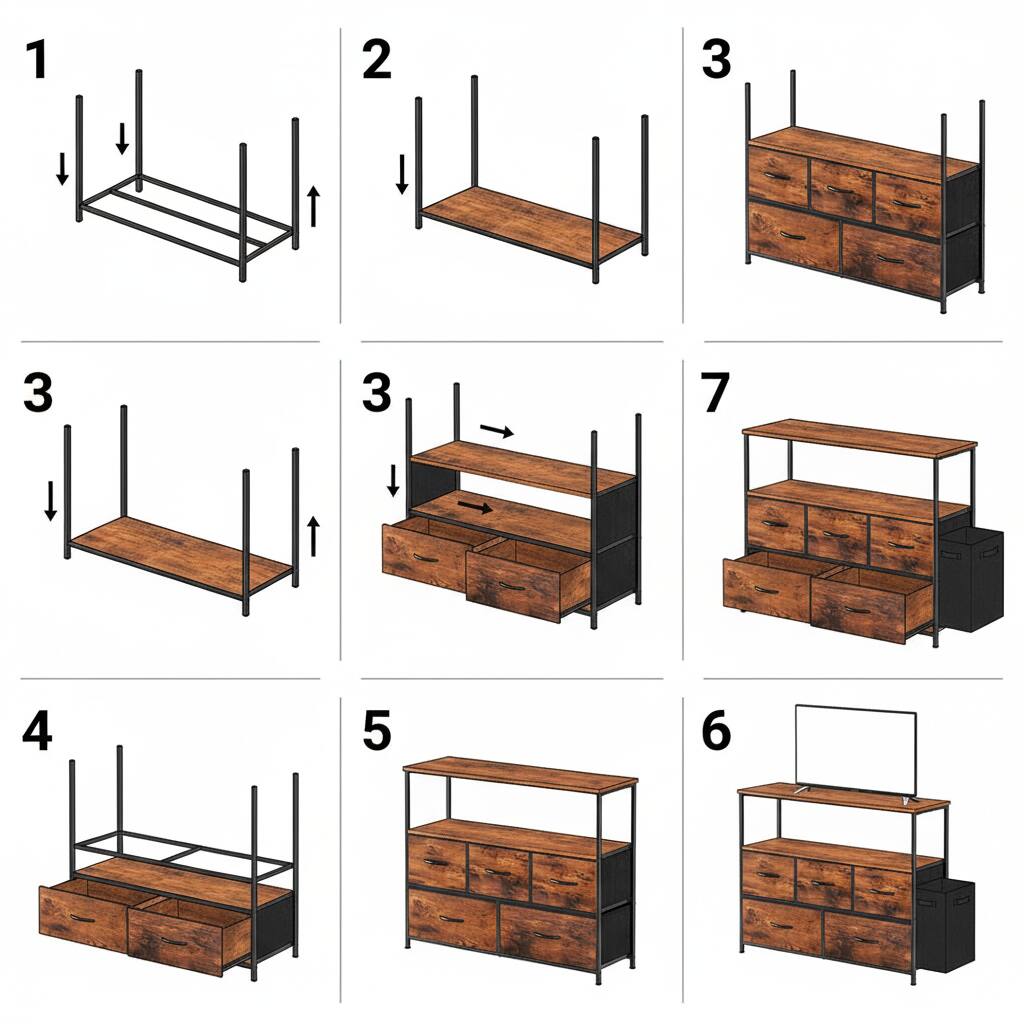 1

2

3

3

3

7

4

5

6