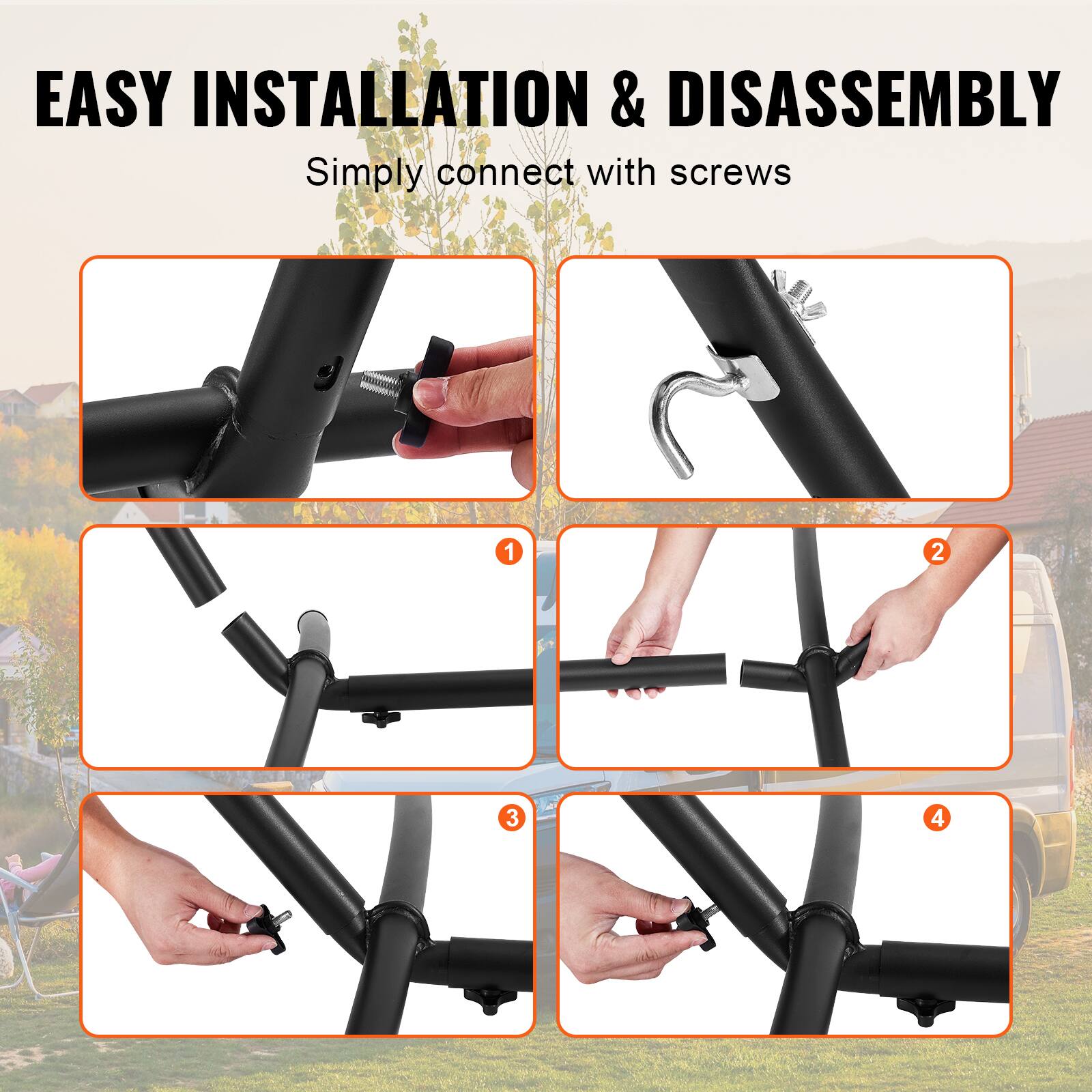 EASY INSTALLATION & DISASSEMBLY

Simply connect with screws

1

2

3

4