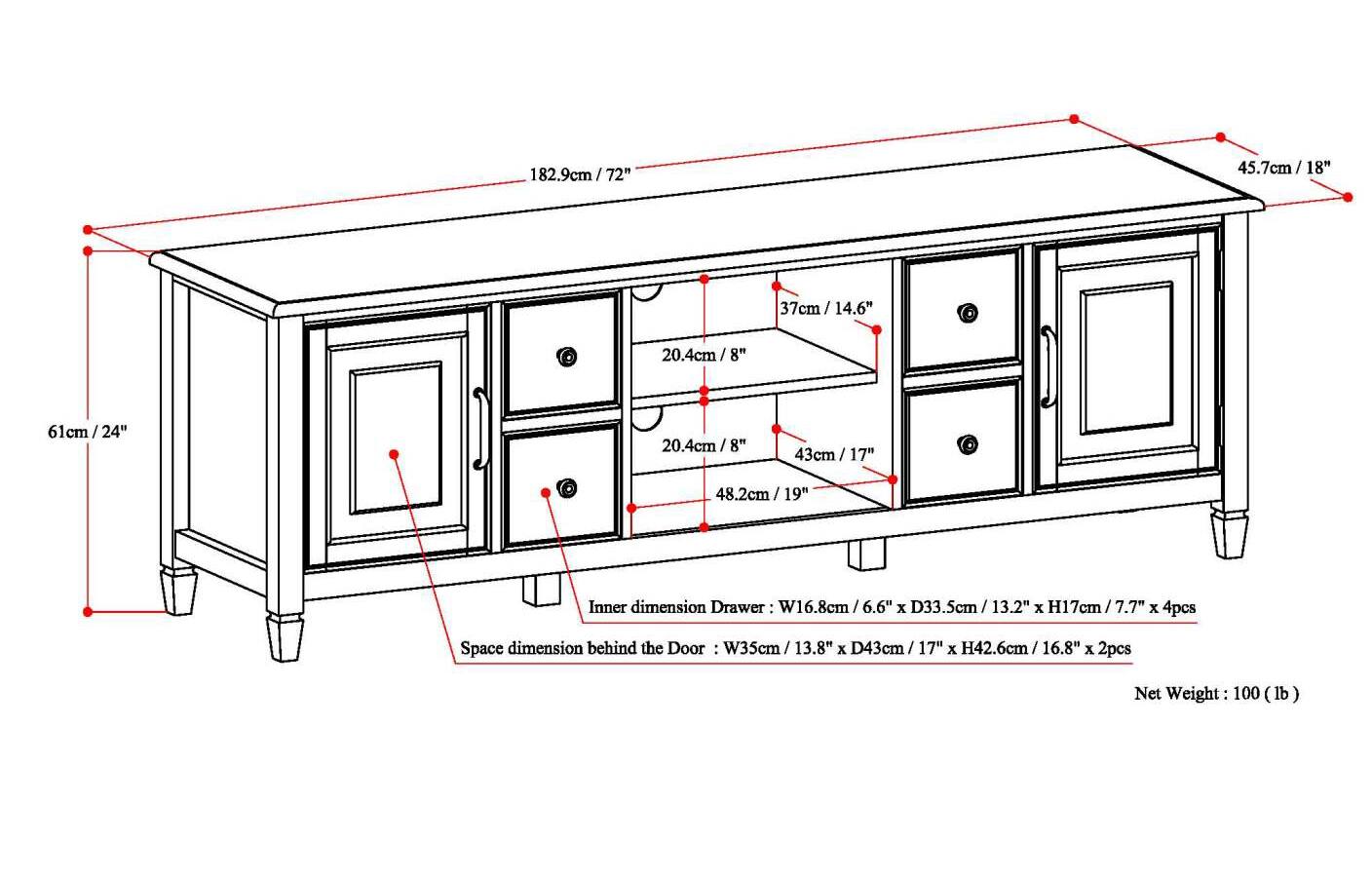 182.9cm / 72"

45.7cm / 18"

61cm / 24"

37cm / 14.6"

20.4cm / 8"

20.4cm / 8"

43cm / 17"

48.2cm / 19"

Inner dimension Drawer : W16.8cm / 6.6" x D33.5cm / 13.2" x H17cm / 7.7" x 4pcs

Space dimension behind the Door : W35cm / 13.8" x D43cm / 17" x H42.6cm / 16.8" x 2pcs

Net Weight : 100 ( lb )