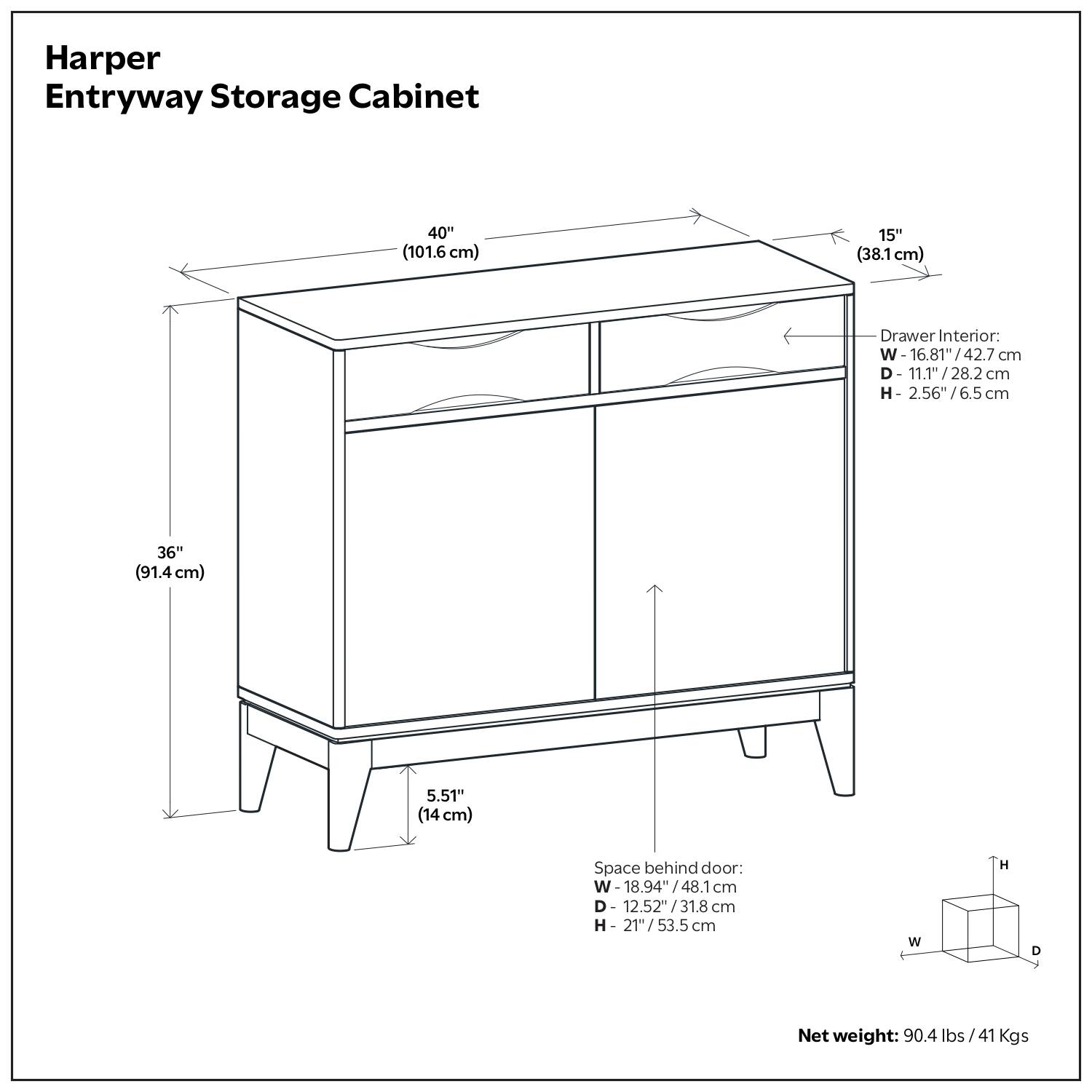 Harper
Entryway Storage Cabinet

40"
(101.6 cm)

15"
(38.1 cm)

Drawer Interior:
W - 16.81" / 42.7 cm
D - 11.1" / 28.2 cm
H - 2.56" / 6.5 cm

36"
(91.4 cm)

5.51"
(14 cm)

Space behind door:
W - 18.94" / 48.1 cm
D - 12.52" / 31.8 cm
H - 21" / 53.5 cm

H
W
D

Net weight: 90.4 lbs / 41 Kgs