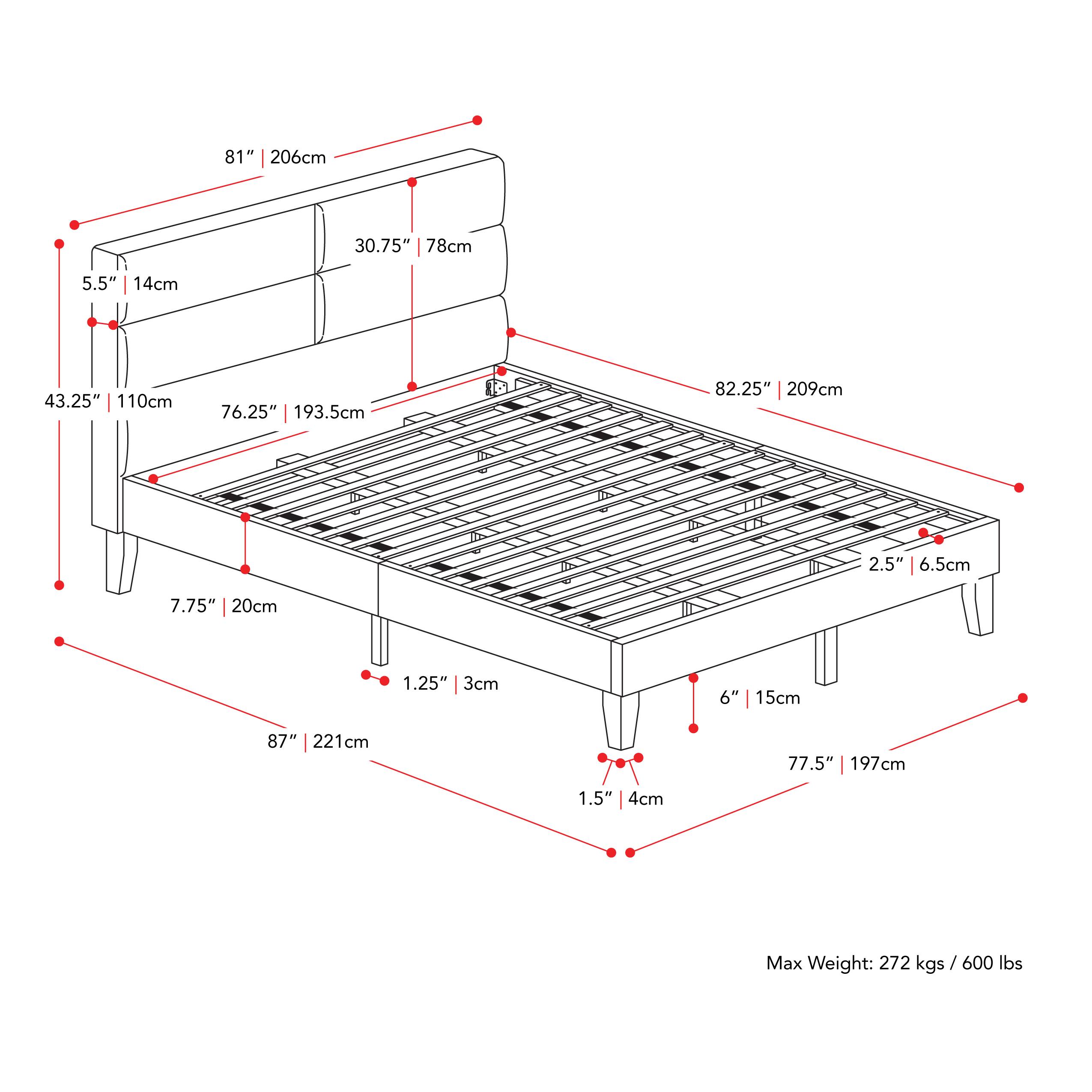 81″ | 206cm

30.75″ | 78cm

5.5″ | 14cm

43.25″ | 110cm

76.25″ | 193.5cm

82.25″ | 209cm

2.5″ | 6.5cm

7.75″ | 20cm

1.25″ | 3cm

6″ | 15cm

87″ | 221cm

77.5″ | 197cm

1.5″ | 4cm

Max Weight: 272 kgs / 600 lbs