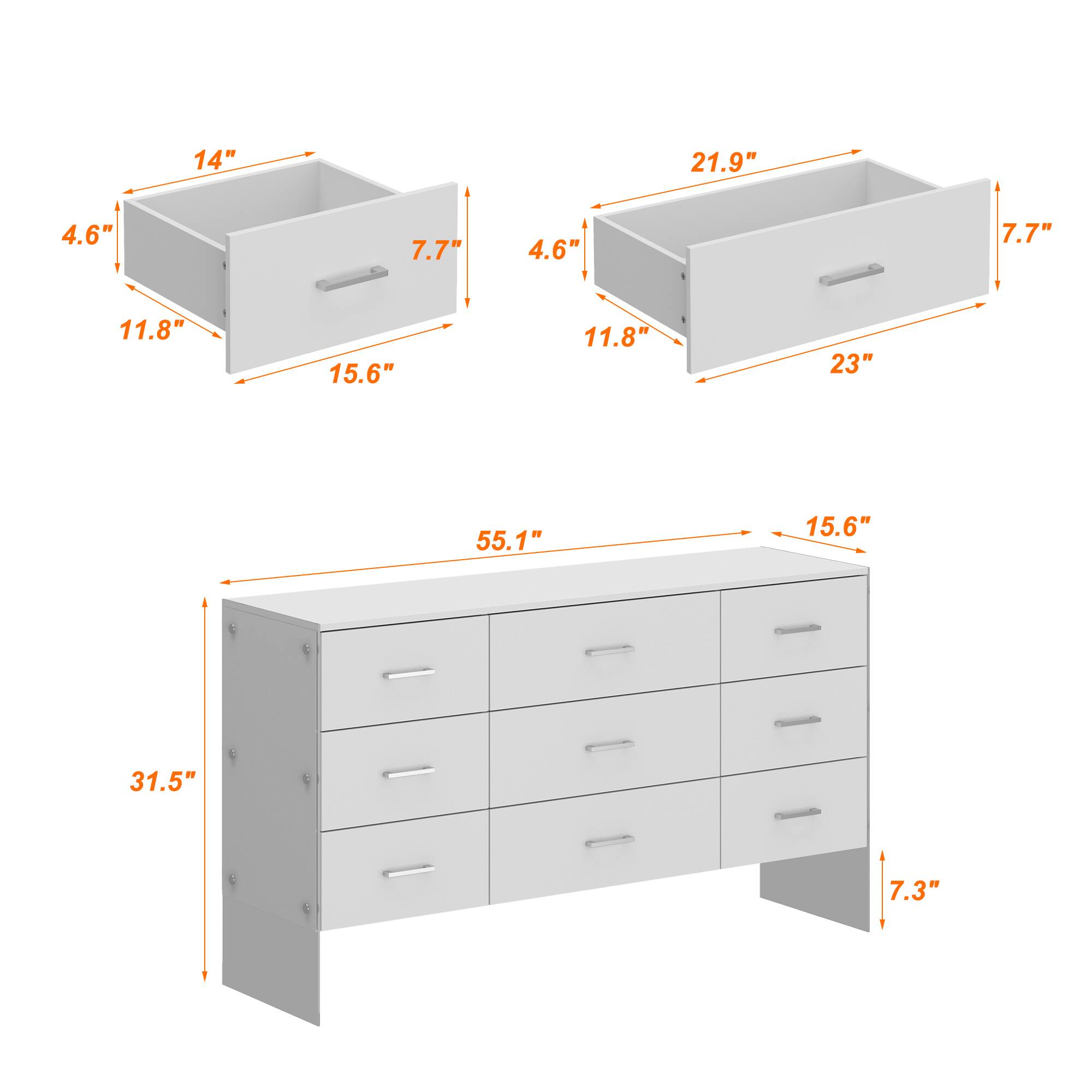 14"
4.6"
7.7"
11.8"
15.6"

21.9"
4.6"
7.7"
11.8"
23"

55.1"
15.6"
31.5"
7.3"