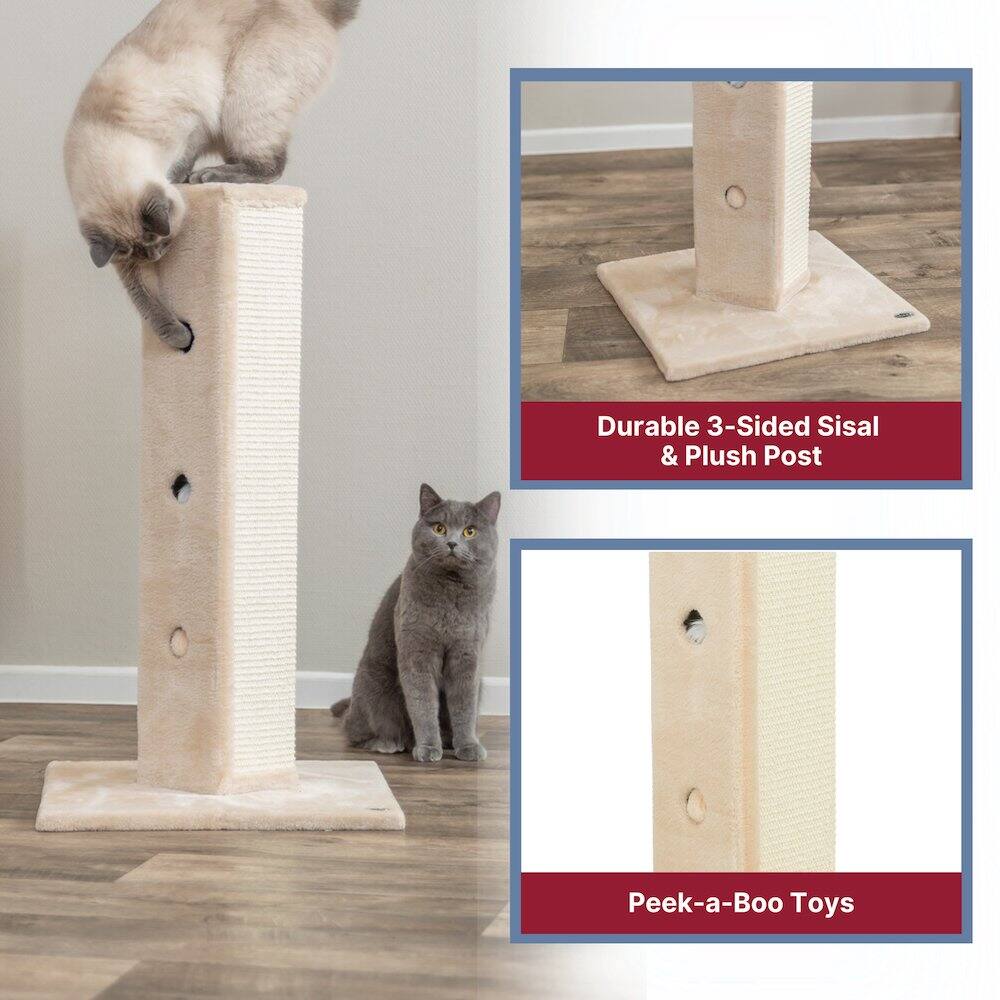 Durable 3-Sided Sisal & Plush Post

Peek-a-Boo Toys