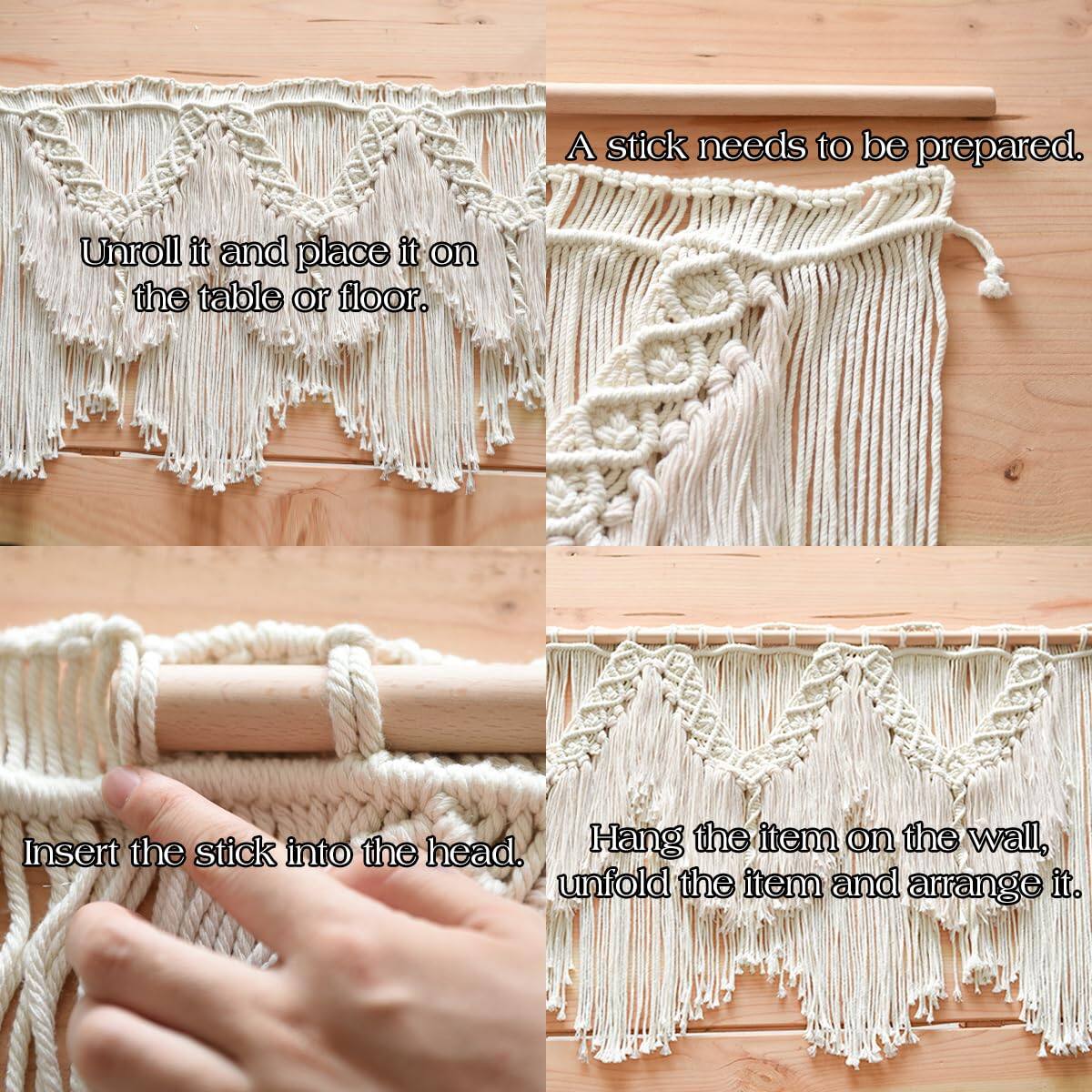 Unroll it and place it on the table or floor.

A stick needs to be prepared.

Insert the stick into the head.

Hang the item on the wall, unfold the item and arrange it.