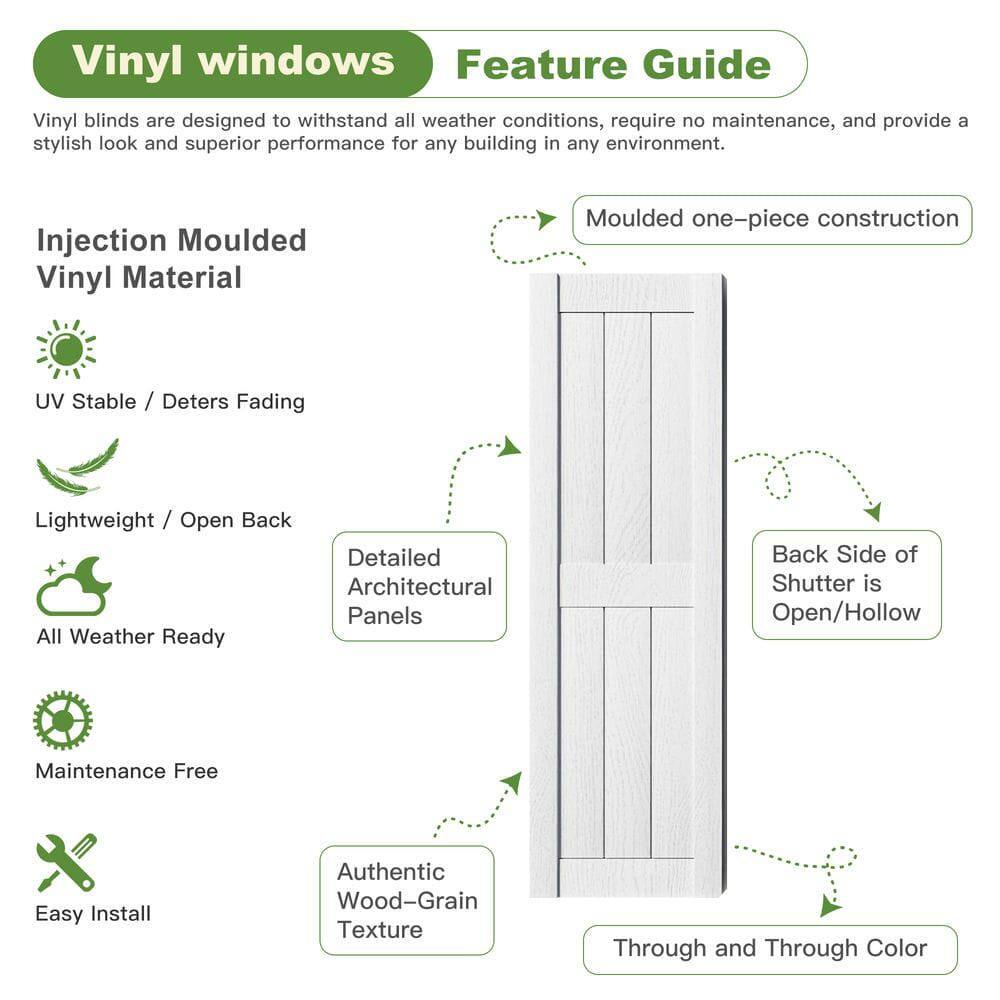 Vinyl windows Feature Guide

Vinyl blinds are designed to withstand all weather conditions, require no maintenance, and provide a stylish look and superior performance for any building in any environment.

Injection Moulded Vinyl Material

UV Stable / Deters Fading

Lightweight / Open Back

All Weather Ready

Maintenance Free

Easy Install

Moulded one-piece construction

Detailed Architectural Panels

Back Side of Shutter is Open/Hollow

Authentic Wood-Grain Texture

Through and Through Color