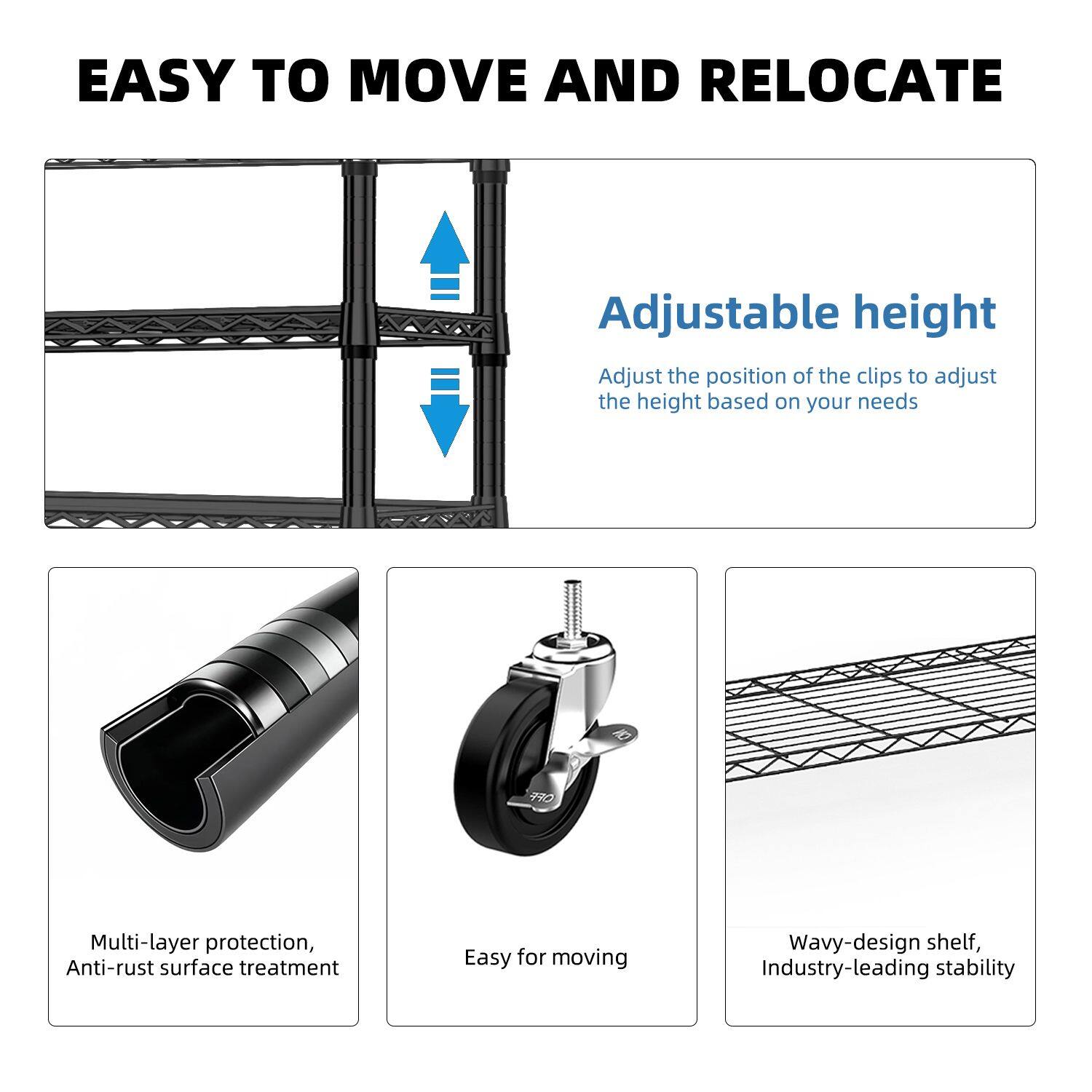 EASY TO MOVE AND RELOCATE

Adjustable height

Adjust the position of the clips to adjust the height based on your needs

ON

OFF

Multi-layer protection,
Anti-rust surface treatment

Easy for moving

Wavy-design shelf,
Industry-leading stability