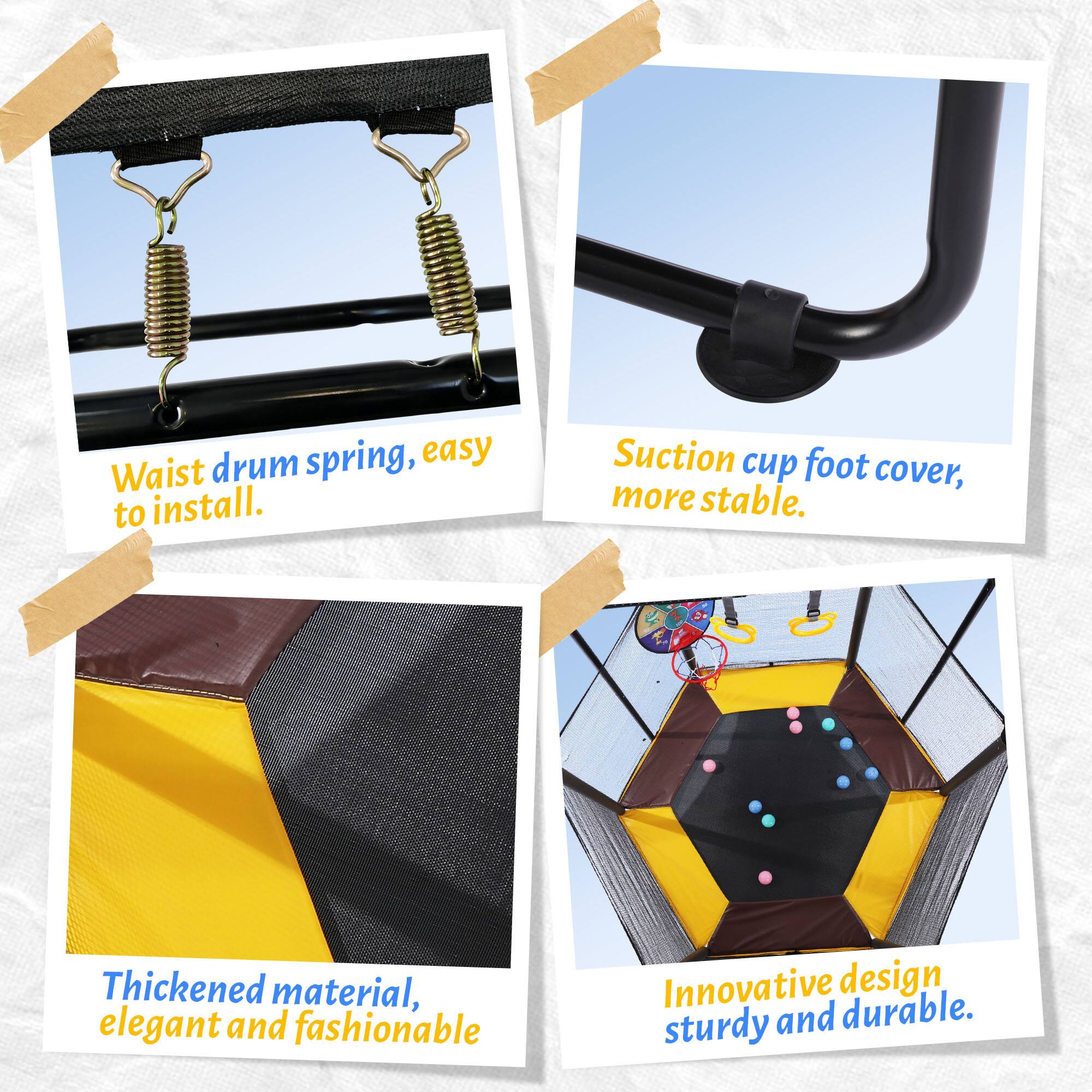 Waist drum spring, easy to install.

Suction cup foot cover, more stable.

Thickened material, elegant and fashionable

Innovative design sturdy and durable.