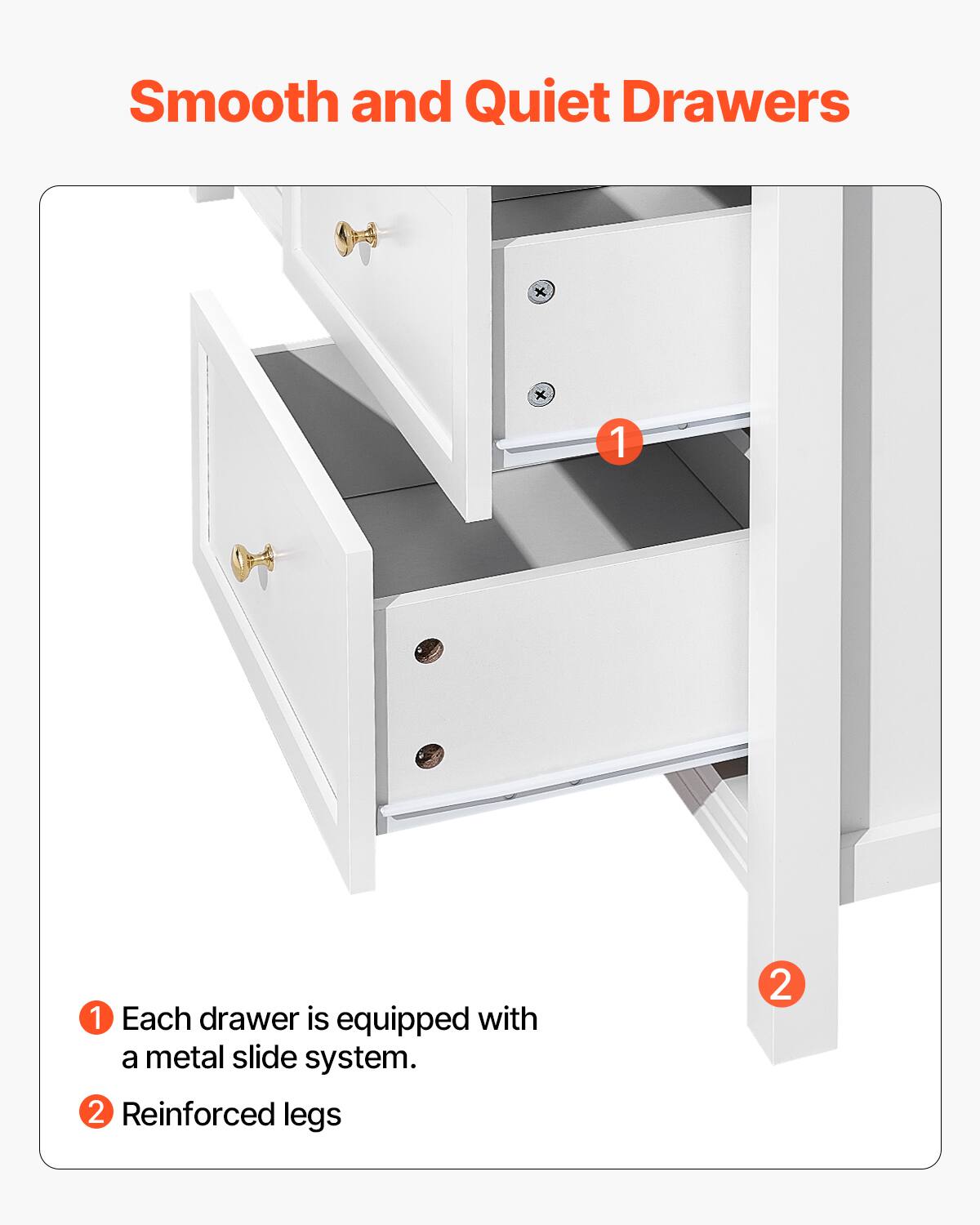 Smooth and Quiet Drawers

1

2

1 Each drawer is equipped with a metal slide system.

2 Reinforced legs