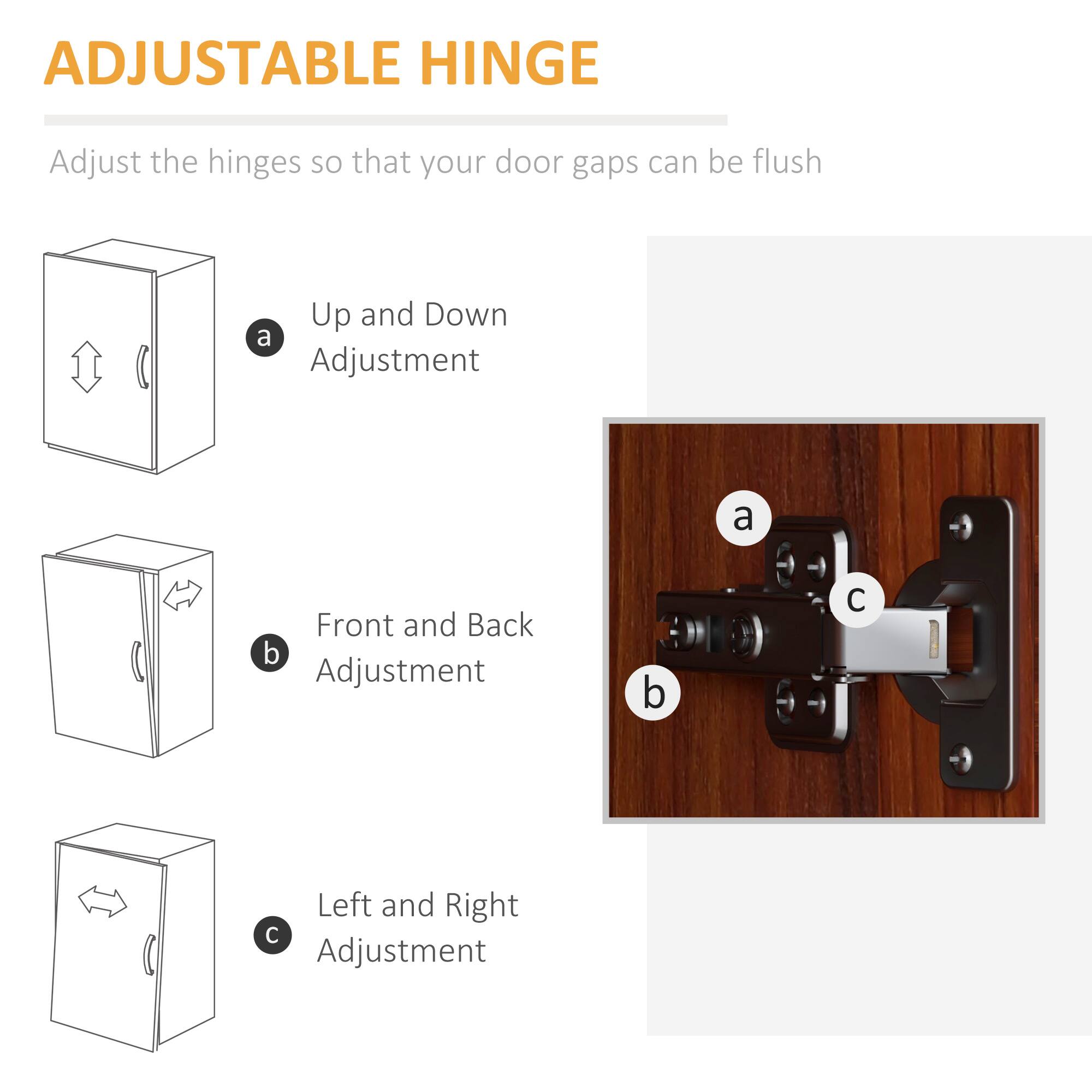 ADJUSTABLE HINGE

Adjust the hinges so that your door gaps can be flush

a Up and Down Adjustment

b Front and Back Adjustment

c Left and Right Adjustment

a

c

b