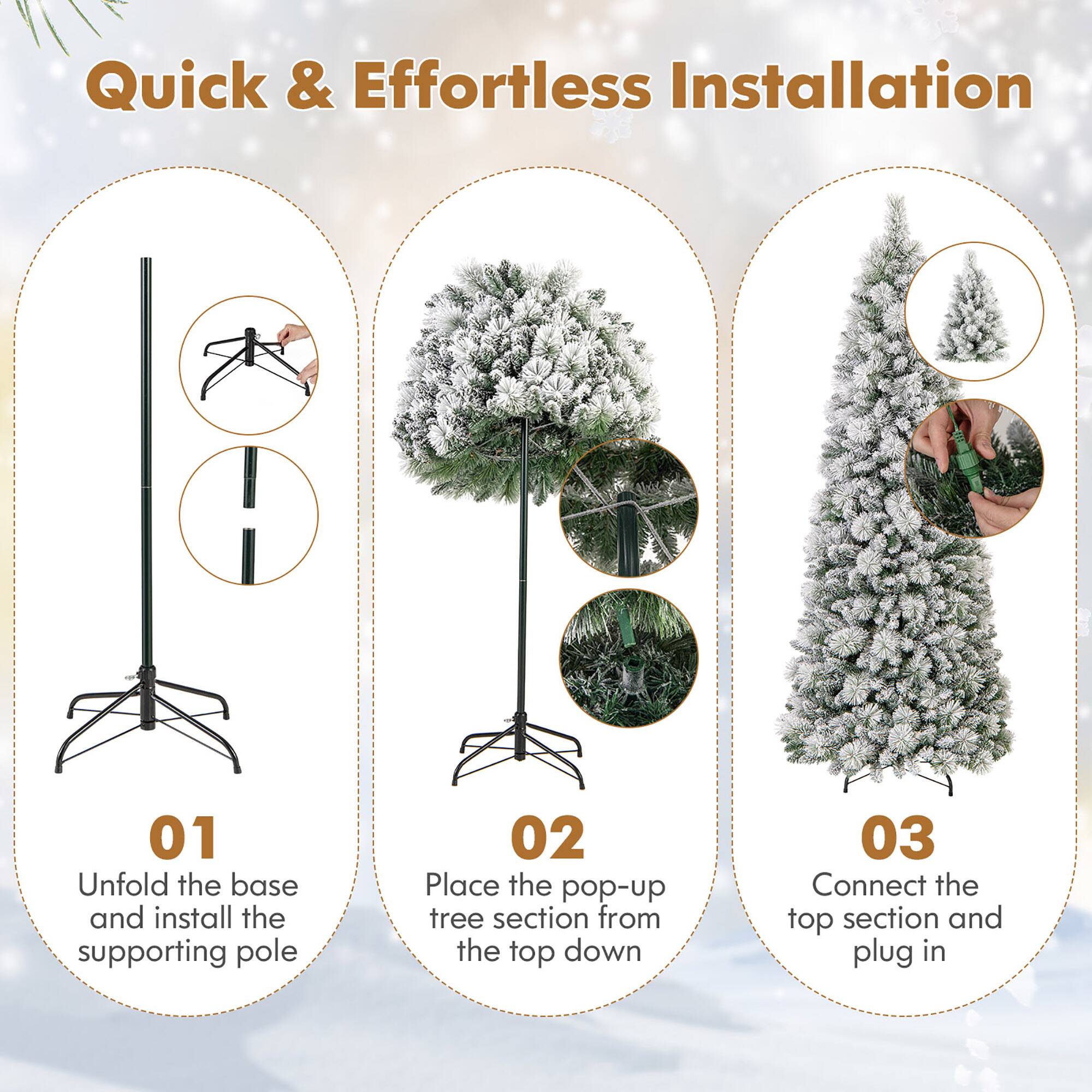 Quick & Effortless Installation

01
Unfold the base and install the supporting pole

02
Place the pop-up tree section from the top down

03
Connect the top section and plug in