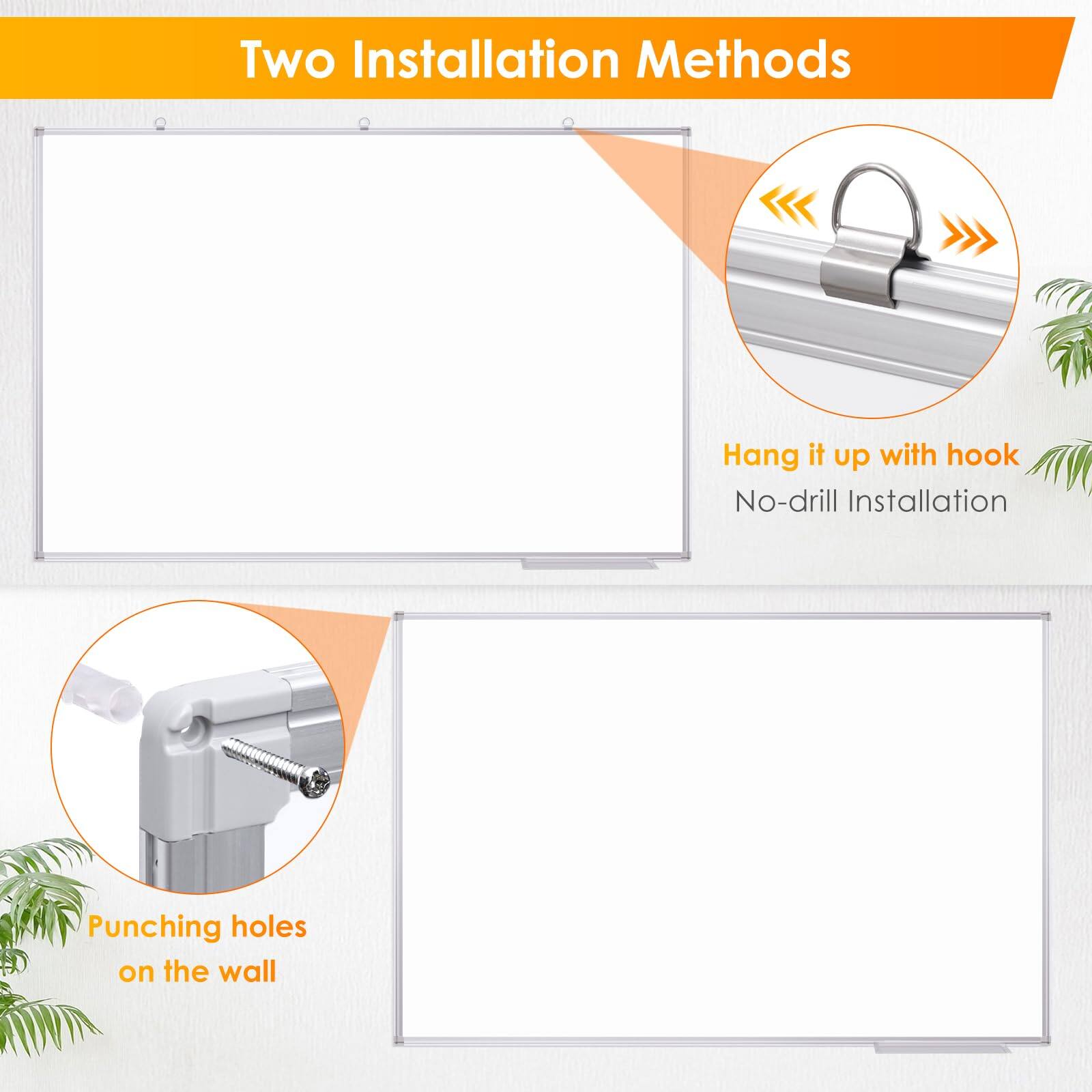 Two Installation Methods

Hang it up with hook
No-drill Installation

Punching holes on the wall