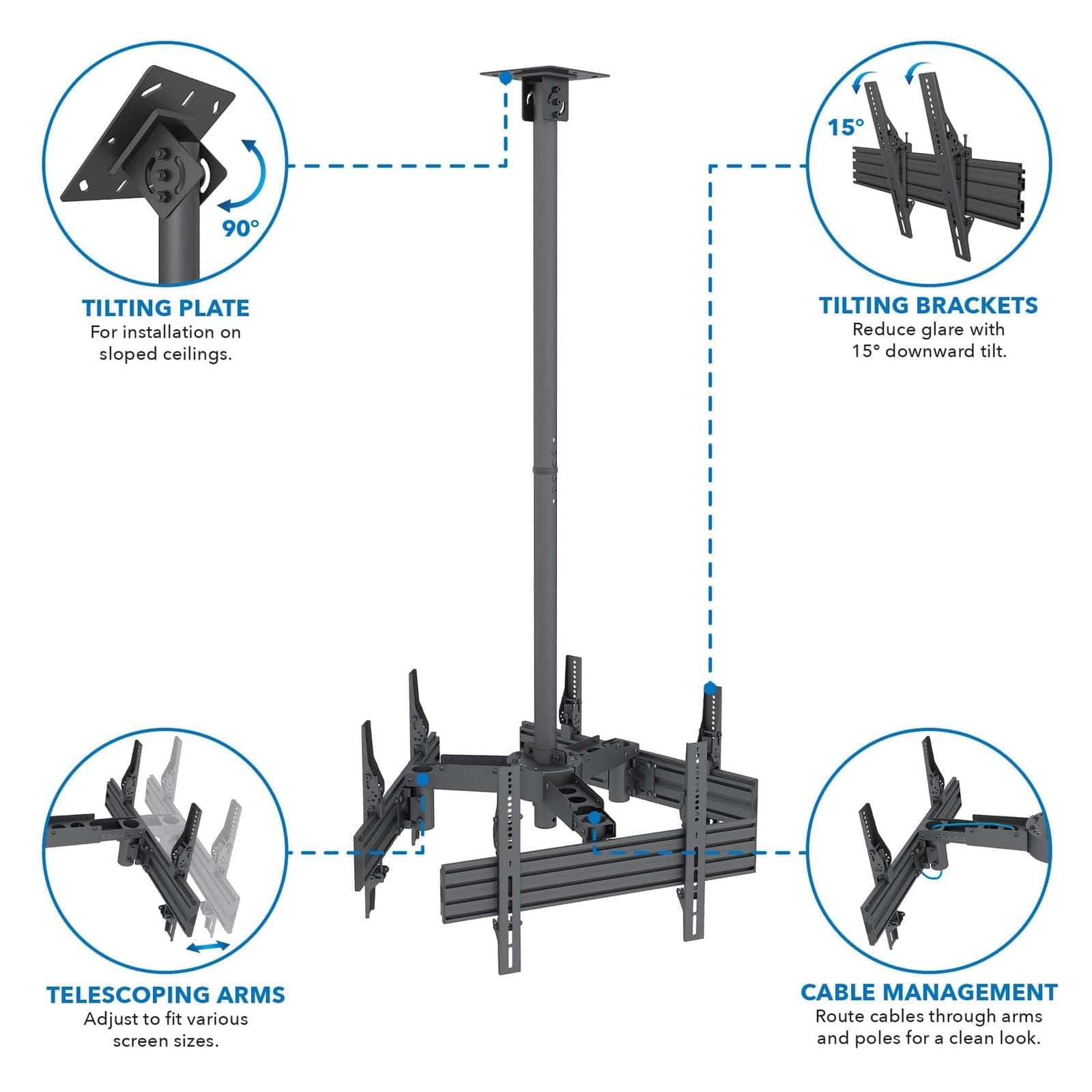 90°

TILTING PLATE
For installation on sloped ceilings.

15°

TILTING BRACKETS
Reduce glare with 15° downward tilt.

TELESCOPING ARMS
Adjust to fit various screen sizes.

CABLE MANAGEMENT
Route cables through arms and poles for a clean look.