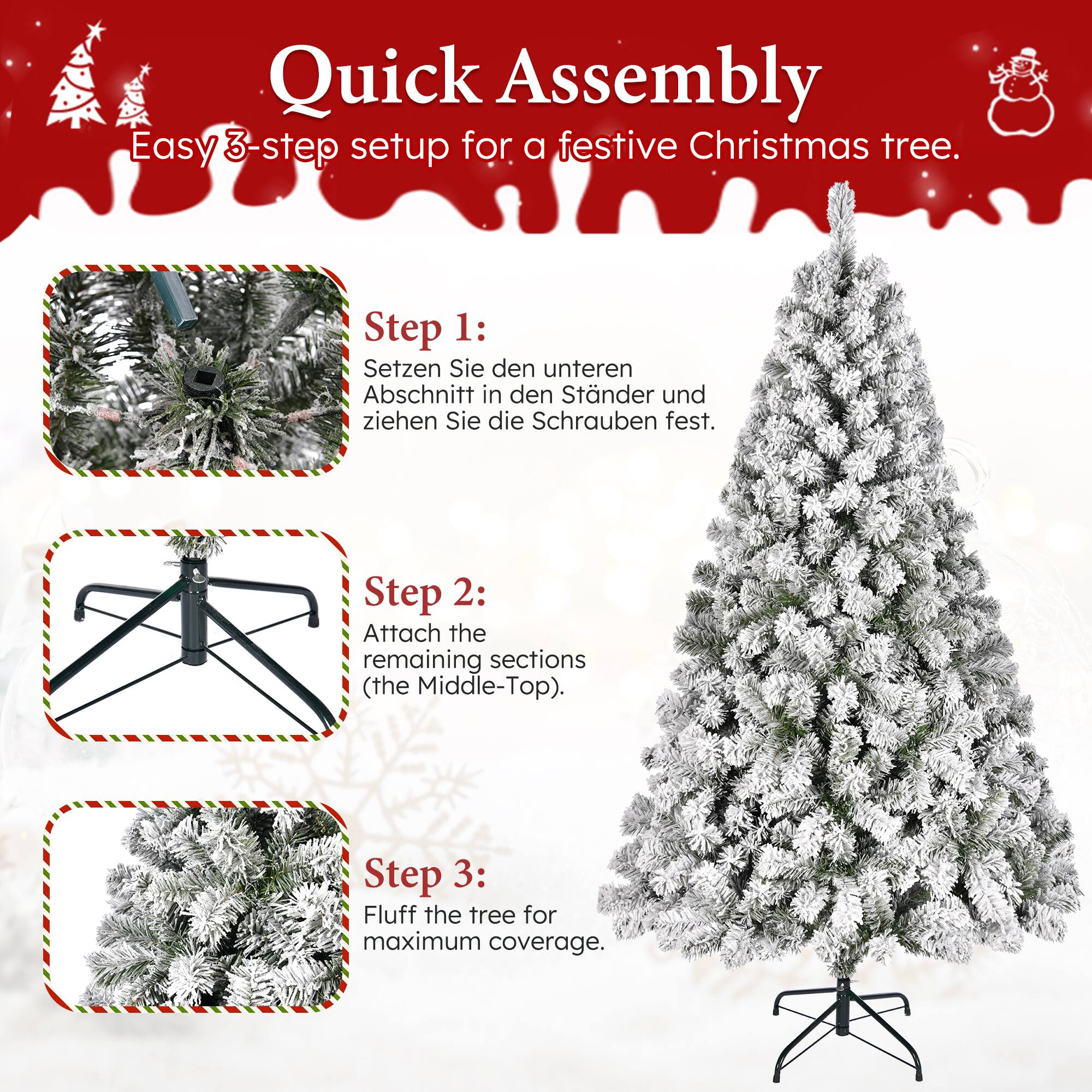 Quick Assembly

Easy 3-step setup for a festive Christmas tree.

Step 1:

Setzen Sie den unteren Abschnitt in den Ständer und ziehen Sie die Schrauben fest.

Step 2:

Attach the remaining sections (the Middle-Top).

Step 3:

Fluff the tree for maximum coverage.