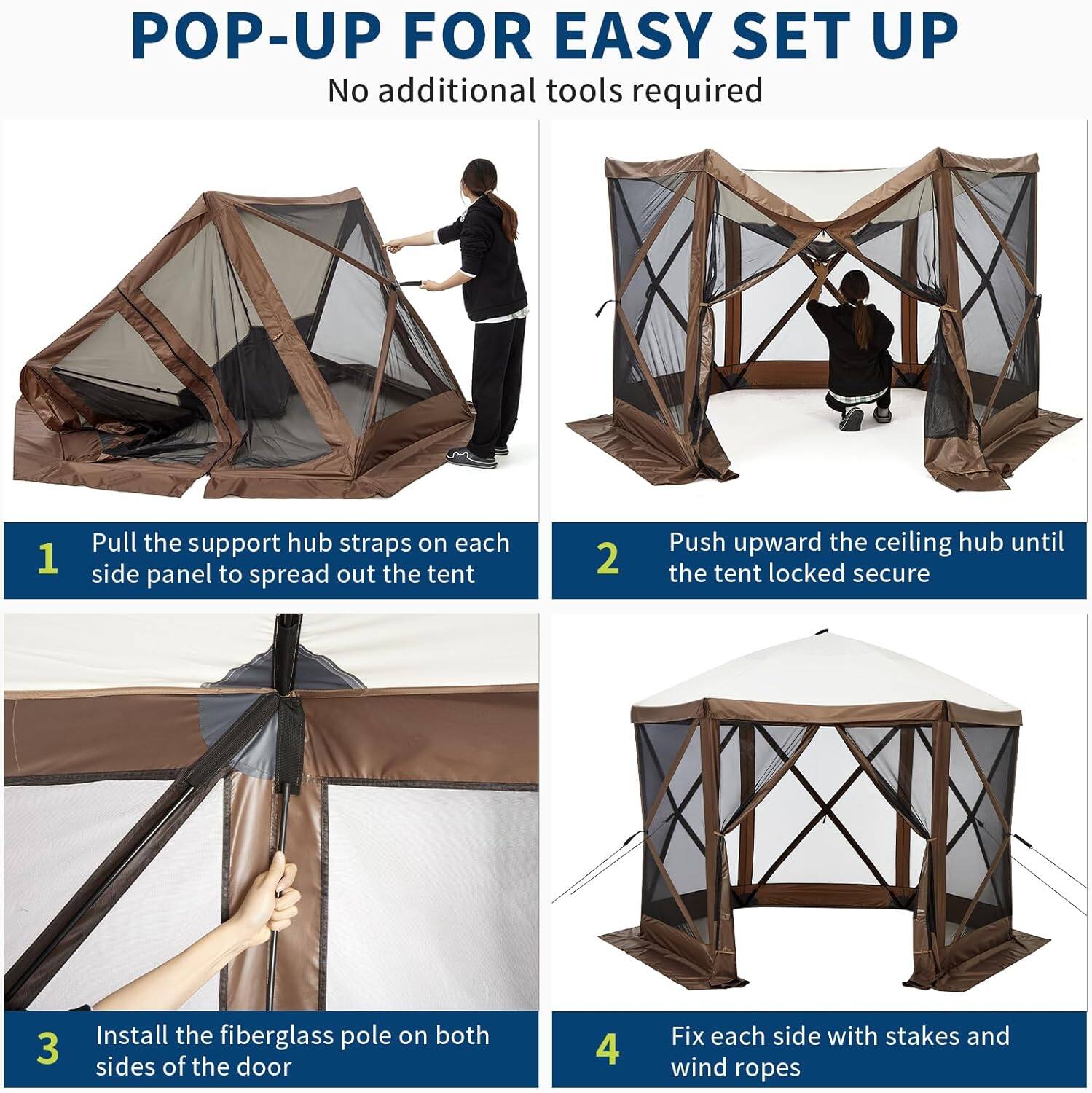 POP-UP FOR EASY SET UP

No additional tools required

1 Pull the support hub straps on each side panel to spread out the tent

2 Push upward the ceiling hub until the tent locked secure

3 Install the fiberglass pole on both sides of the door

4 Fix each side with stakes and wind ropes