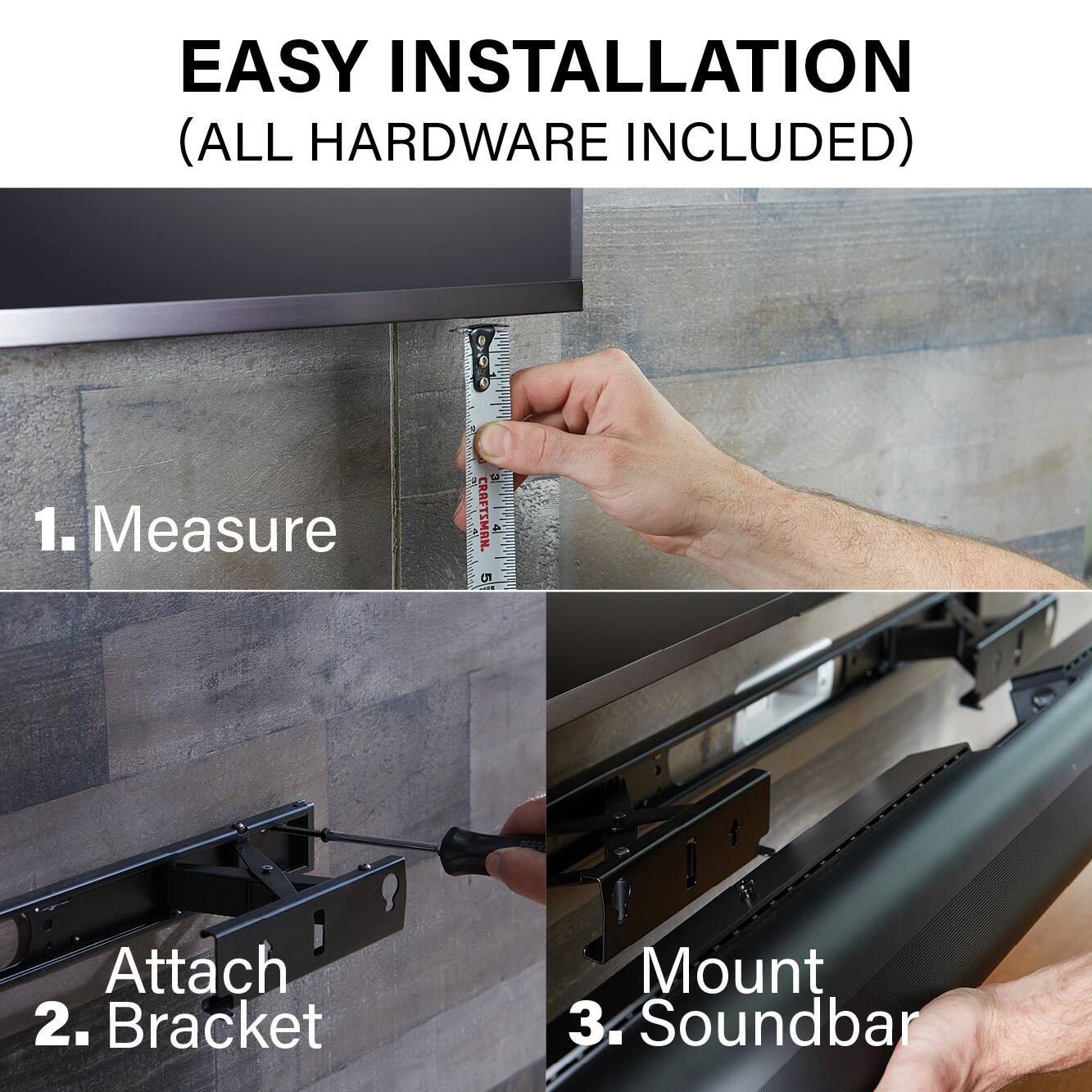 EASY INSTALLATION
(ALL HARDWARE INCLUDED)

1. Measure

CRAFTSMAN

2. Attach Bracket

3. Mount Soundbar