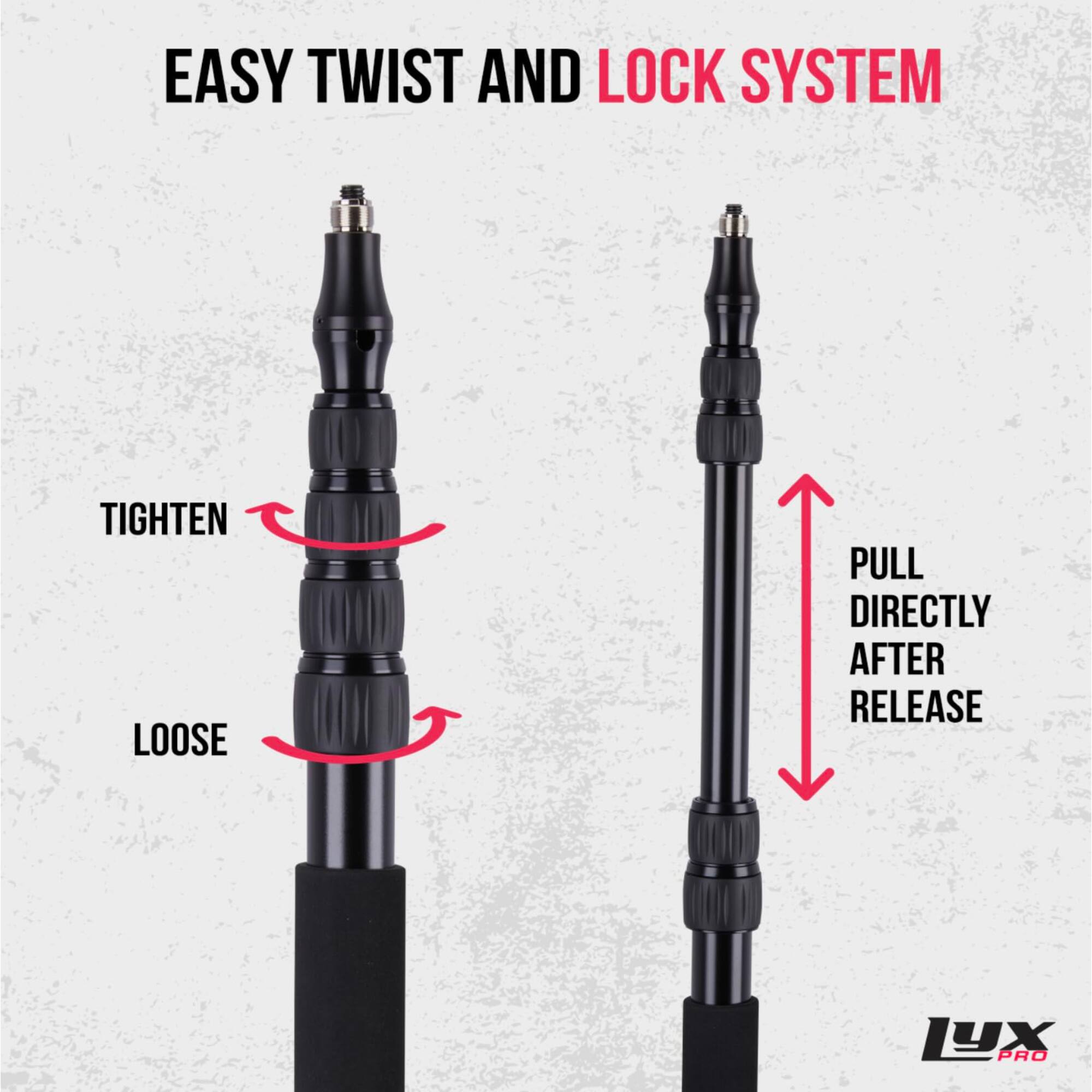 EASY TWIST AND LOCK SYSTEM

TIGHTEN

LOOSE

PULL DIRECTLY AFTER RELEASE

LYX PRO