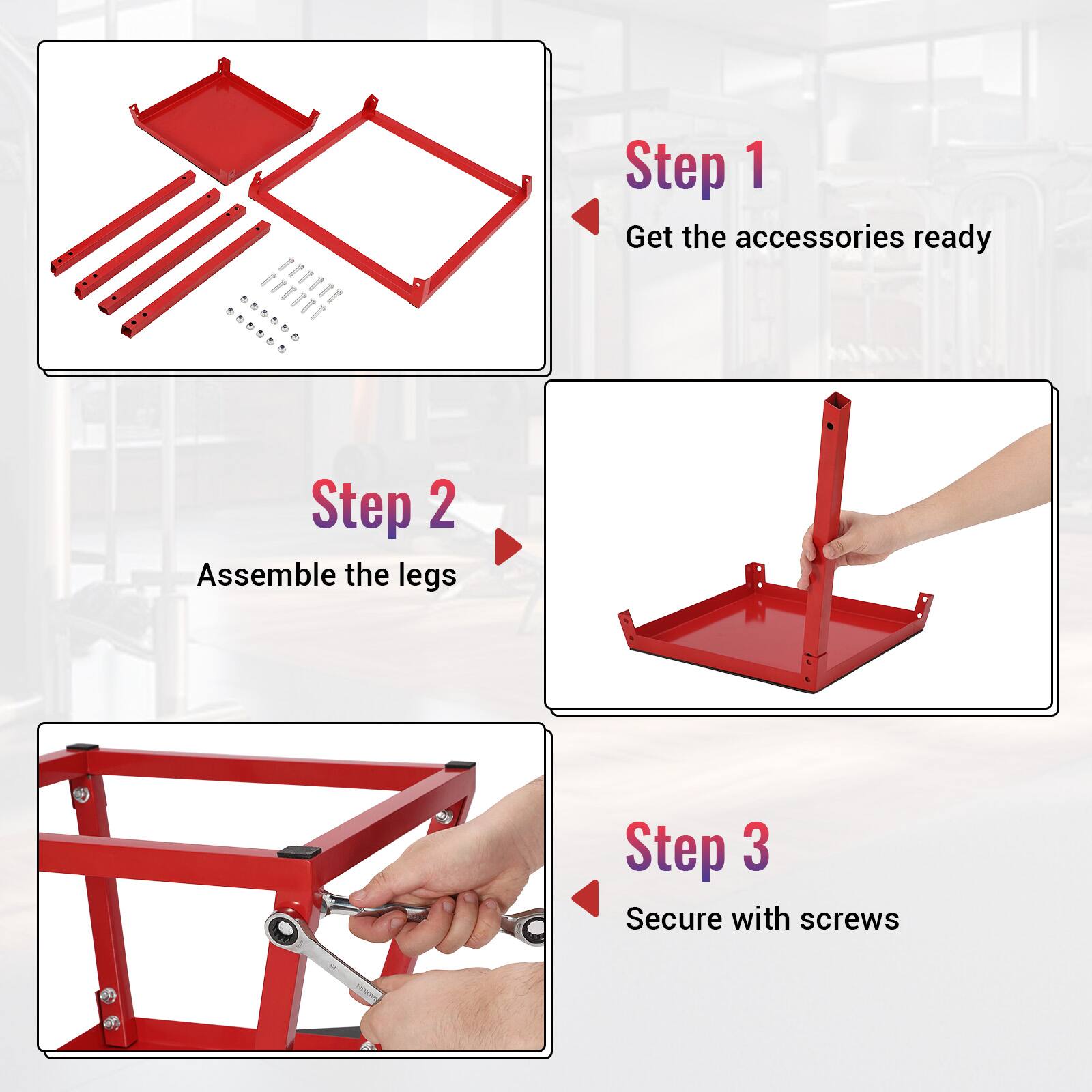 Step 1

Get the accessories ready

Step 2

Assemble the legs

Step 3

Secure with screws