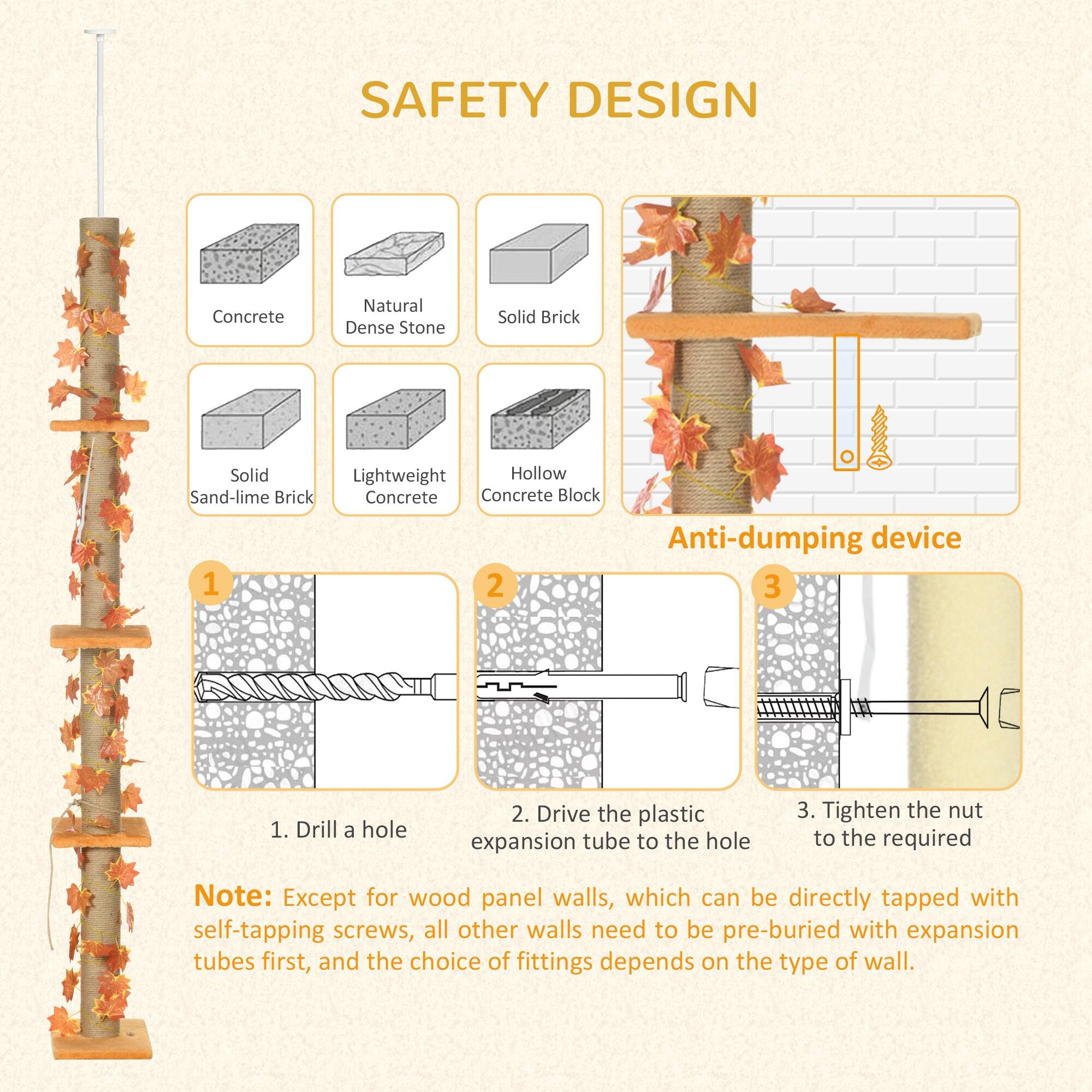 SAFETY DESIGN

Concrete

Natural Dense Stone

Solid Brick

Solid Sand-lime Brick

Lightweight Concrete

Hollow Concrete Block

Anti-dumping device

1

2

3

1. Drill a hole

2. Drive the plastic expansion tube to the hole

3. Tighten the nut to the required

Note: Except for wood panel walls, which can be directly tapped with self-tapping screws, all other walls need to be pre-buried with expansion tubes first, and the choice of fittings depends on the type of wall.