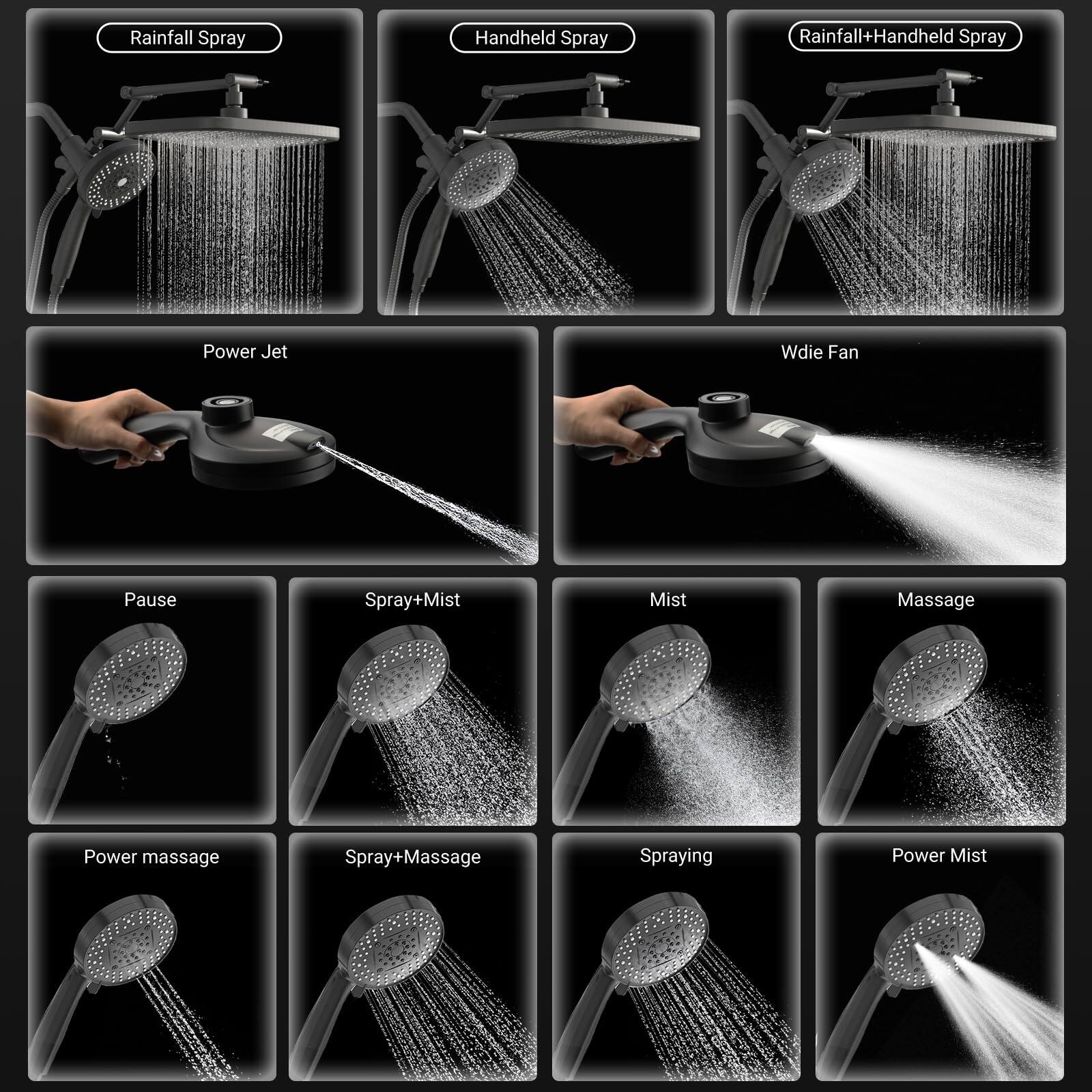 Rainfall Spray

Handheld Spray

Rainfall+Handheld Spray

Power Jet

Wdie Fan

Pause

Spray+Mist

Mist

Massage

Power massage

Spray+Massage

Spraying

Power Mist