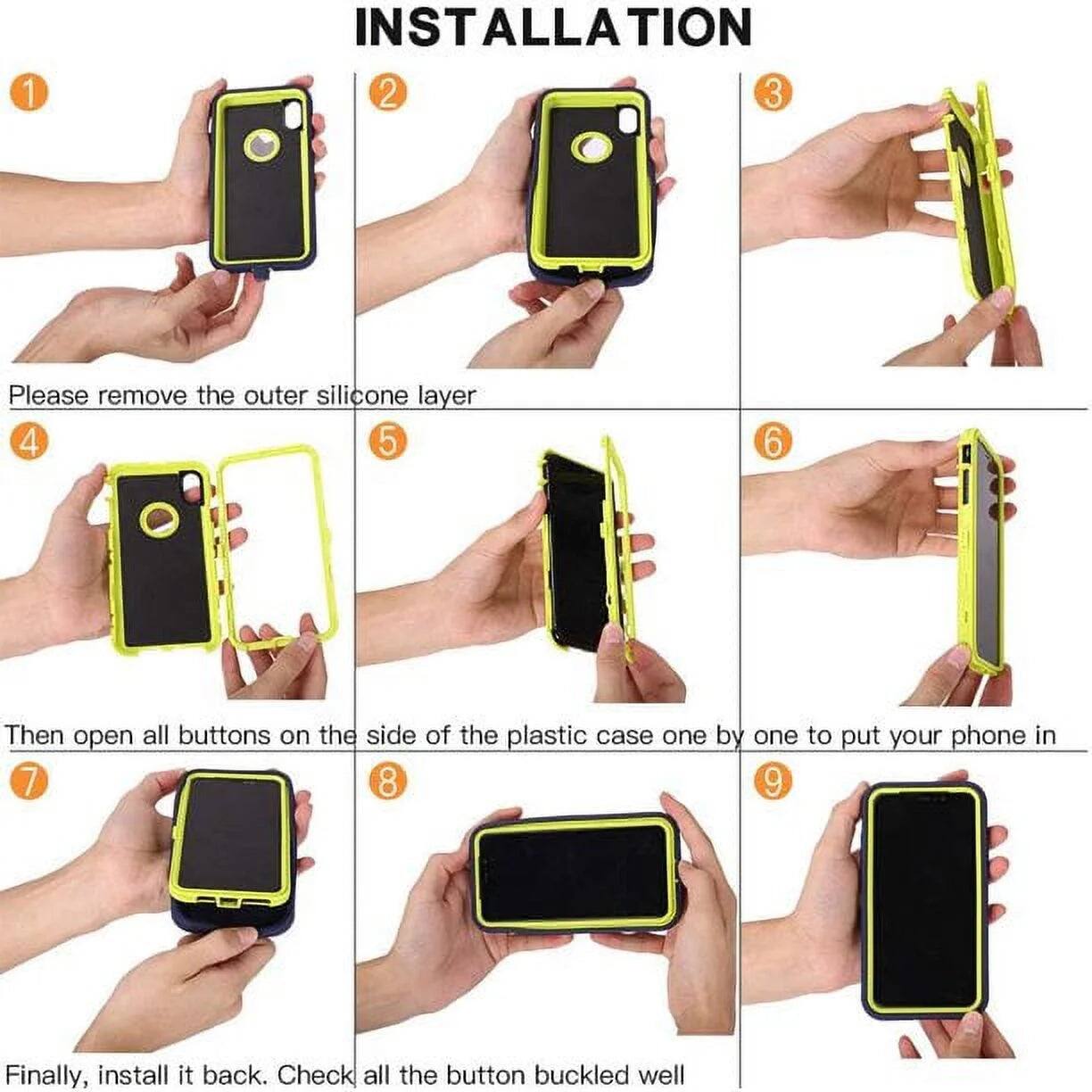 INSTALLATION

1

2

3

Please remove the outer silicone layer

4

5

6

Then open all buttons on the side of the plastic case one by one to put your phone in

7

8

9

Finally, install it back. Check all the button buckled well