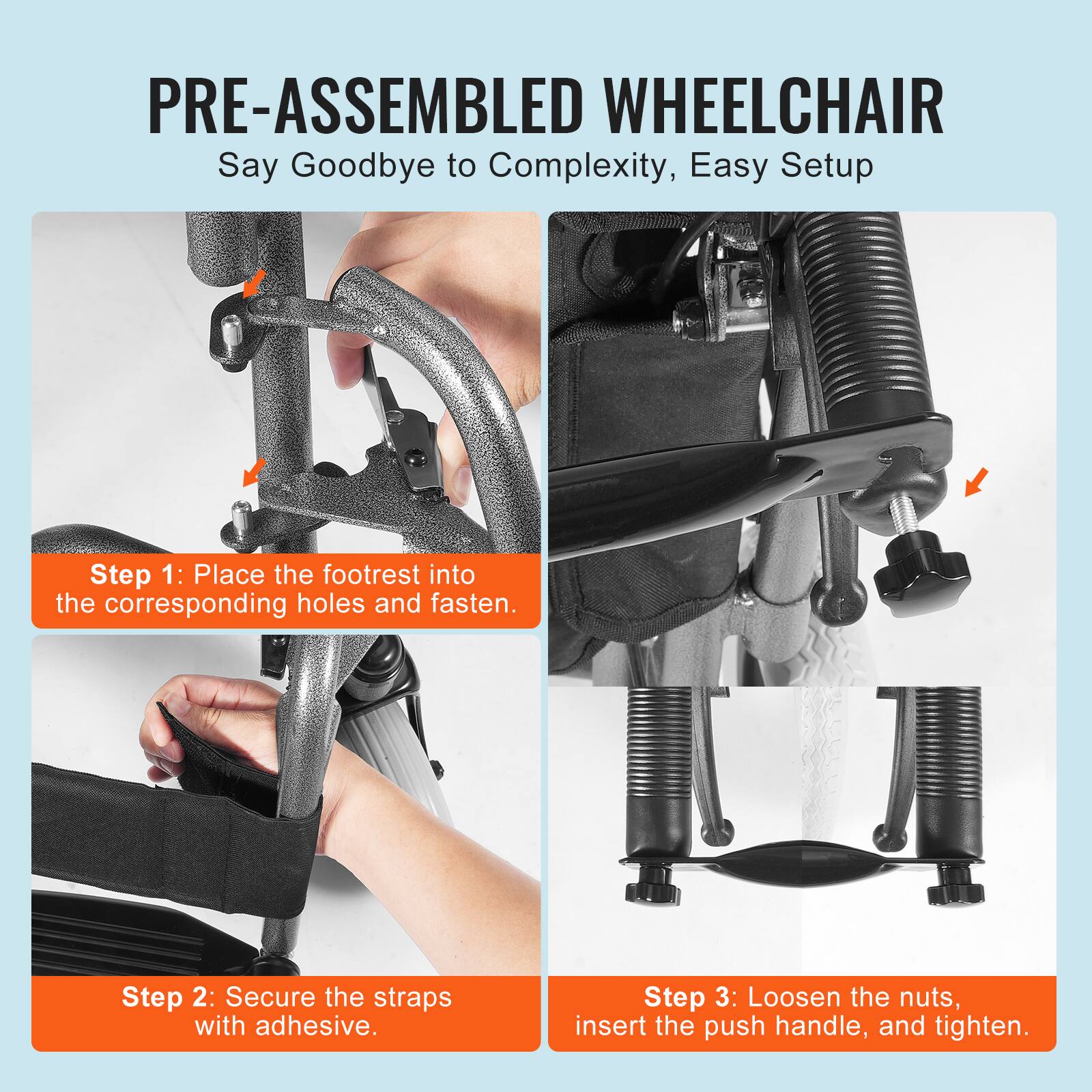 PRE-ASSEMBLED WHEELCHAIR

Say Goodbye to Complexity, Easy Setup

Step 1: Place the footrest into the corresponding holes and fasten.

Step 2: Secure the straps with adhesive.

Step 3: Loosen the nuts, insert the push handle, and tighten.