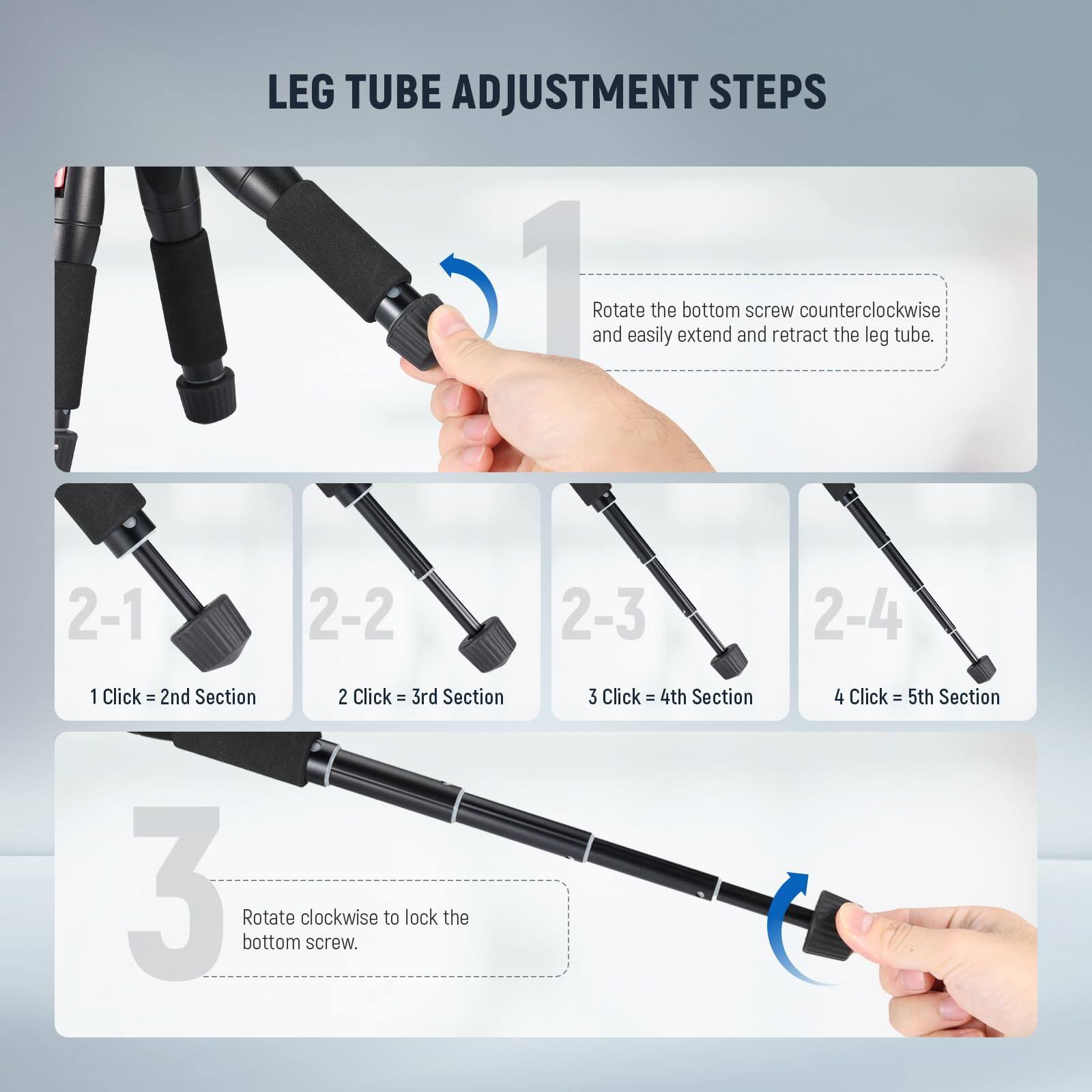 LEG TUBE ADJUSTMENT STEPS

1

Rotate the bottom screw counterclockwise and easily extend and retract the leg tube.

2-1

1 Click = 2nd Section

2-2

2 Click = 3rd Section

2-3

3 Click = 4th Section

2-4

4 Click = 5th Section

3

Rotate clockwise to lock the bottom screw.