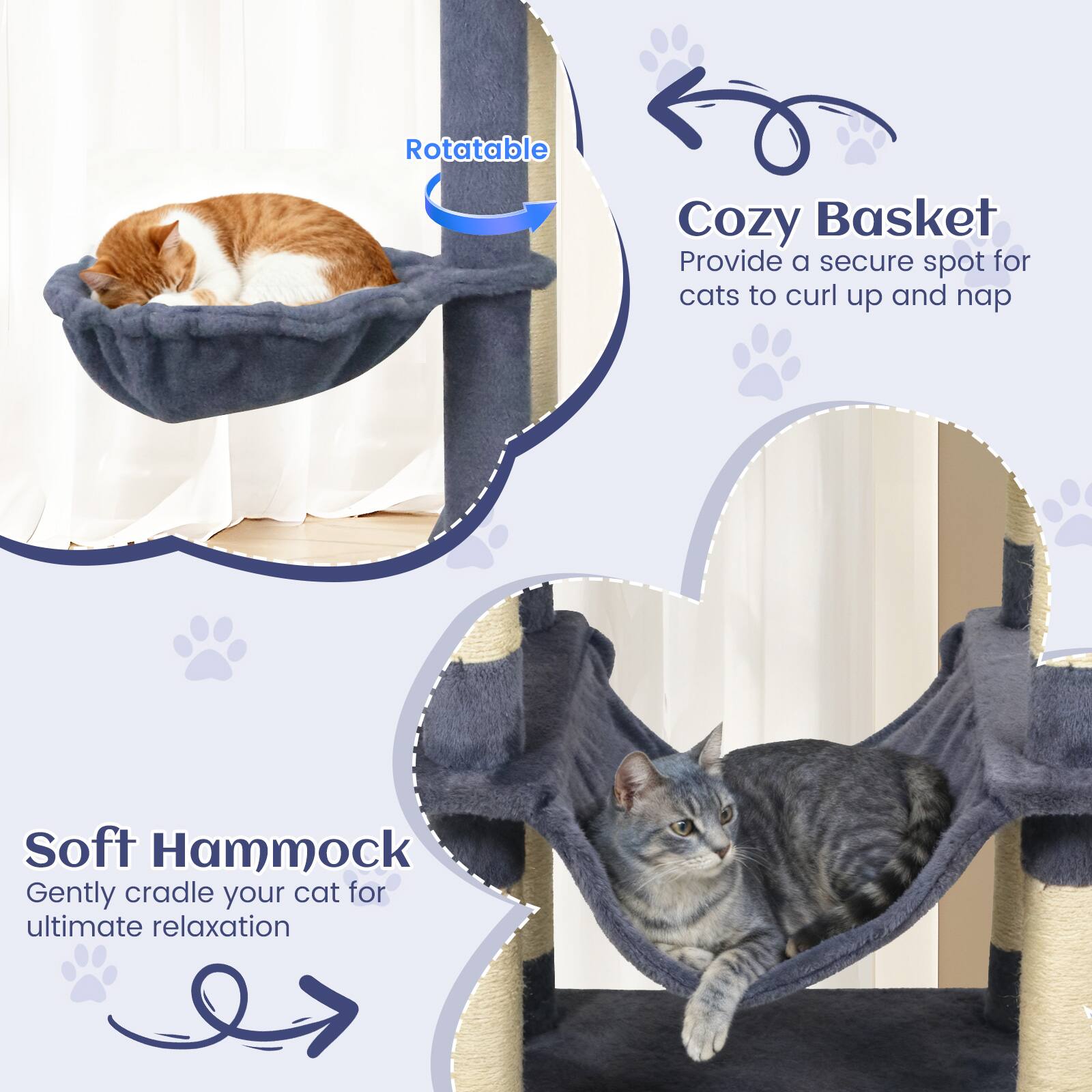 Rotatable

Cozy Basket
Provide a secure spot for cats to curl up and nap

Soft Hammock
Gently cradle your cat for ultimate relaxation