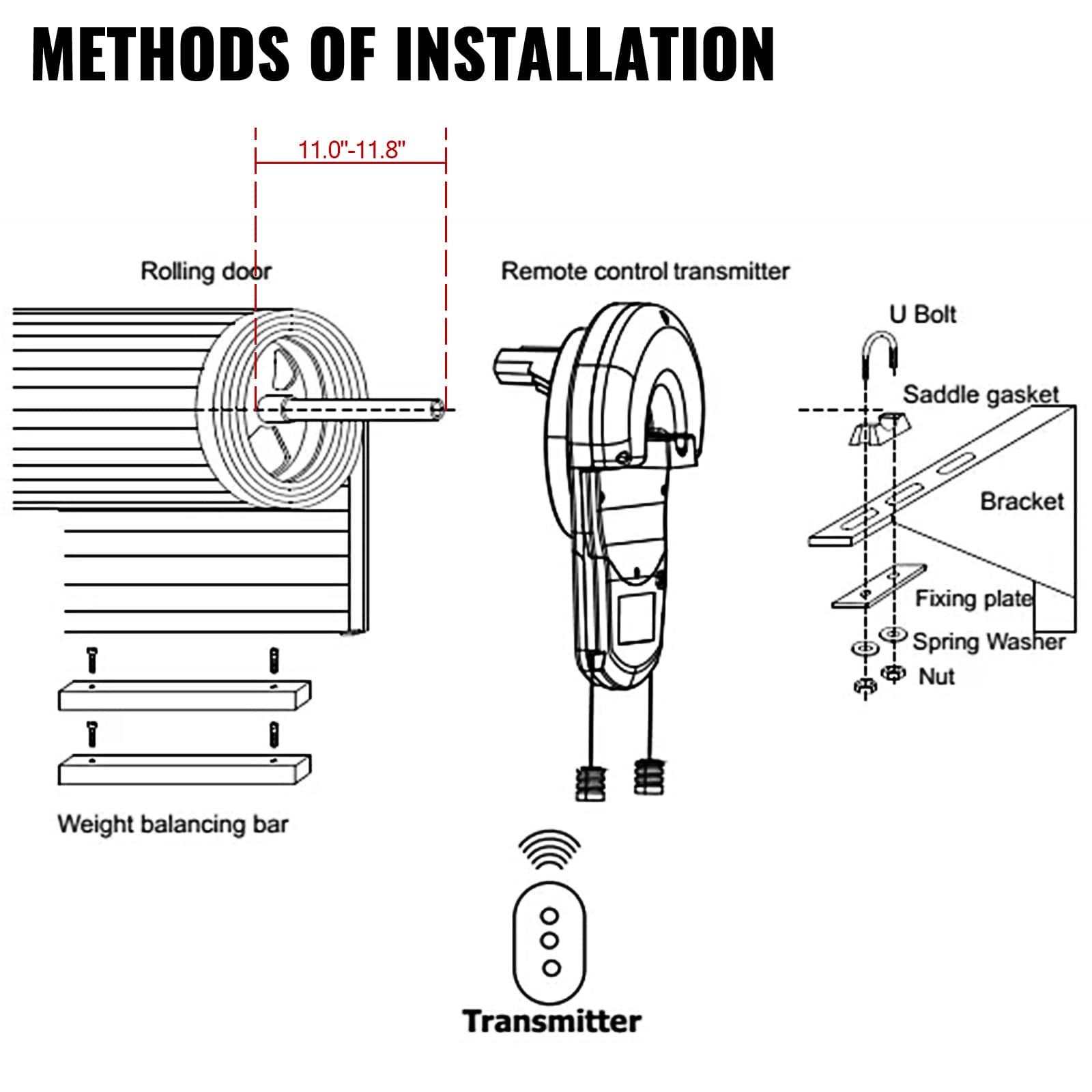 METHODS OF INSTALLATION

11.0"-11.8"

Rolling door

Remote control transmitter

U Bolt

Saddle gasket

Bracket

Fixing plate

Spring Washer

Nut

Weight balancing bar

Transmitter