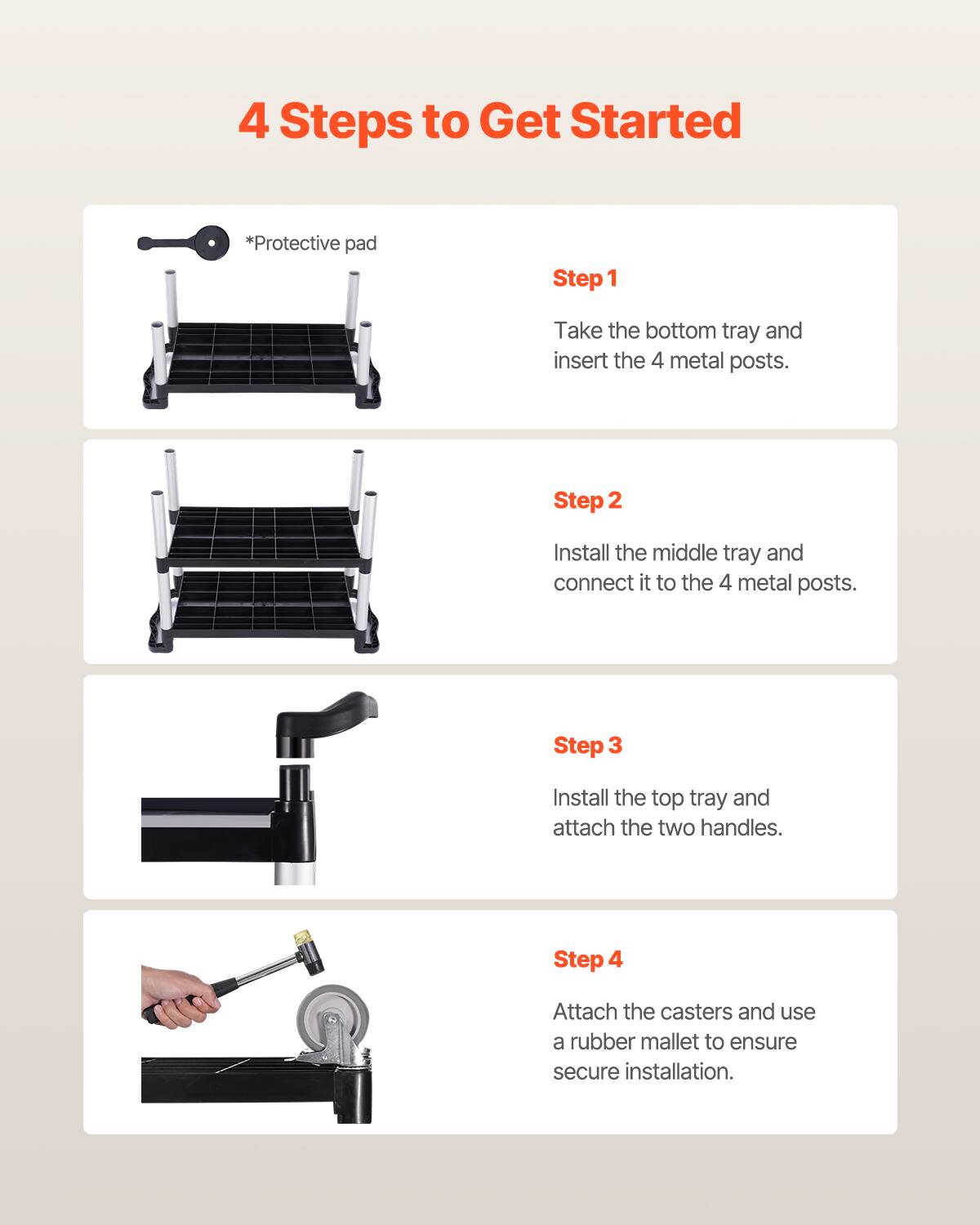 4 Steps to Get Started

*Protective pad

Step 1

Take the bottom tray and insert the 4 metal posts.

Step 2

Install the middle tray and connect it to the 4 metal posts.

Step 3

Install the top tray and attach the two handles.

Step 4

Attach the casters and use a rubber mallet to ensure secure installation.