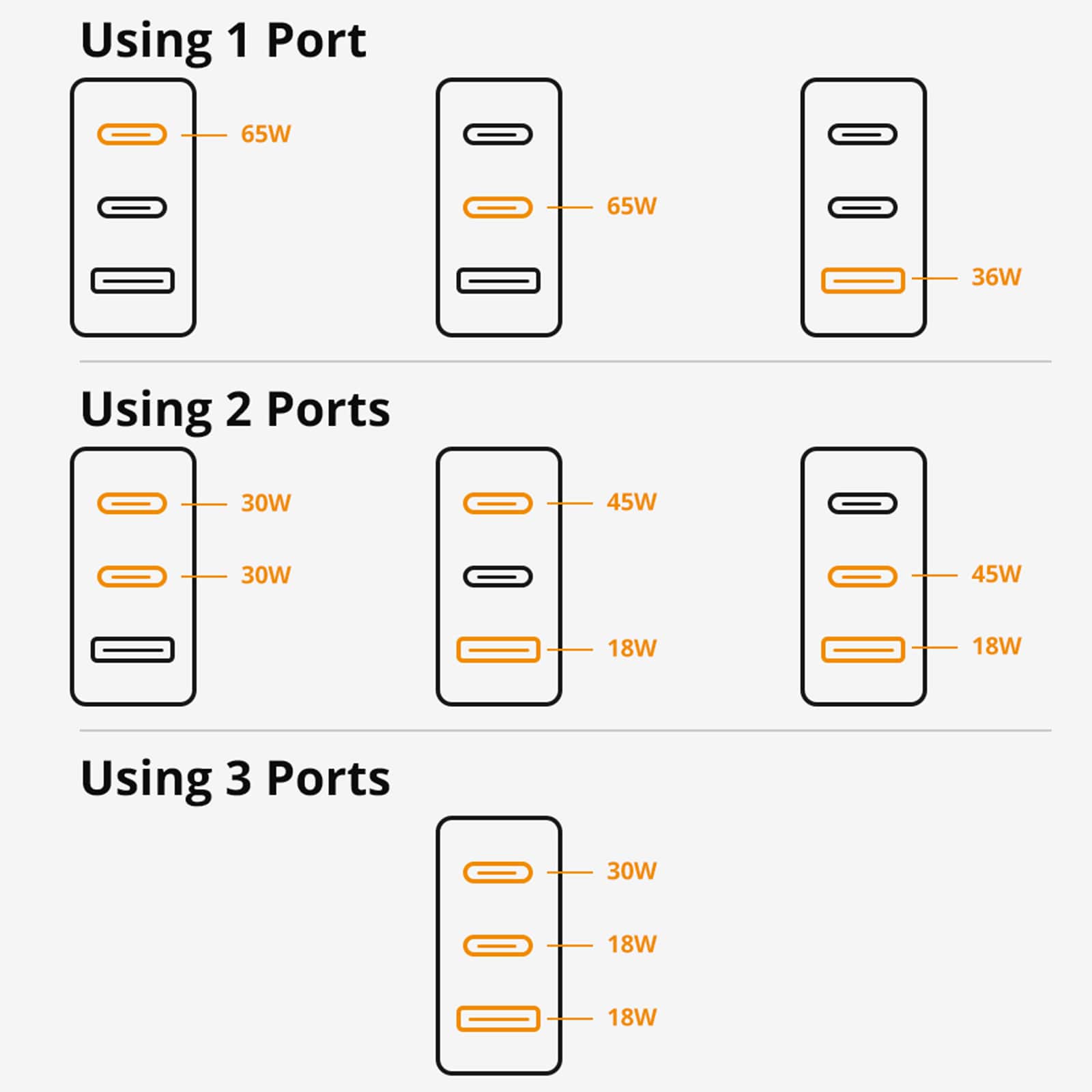 Using 1 Port

65W

65W

36W

Using 2 Ports

30W
30W

45W
18W

45W
18W

Using 3 Ports

30W
18W
18W