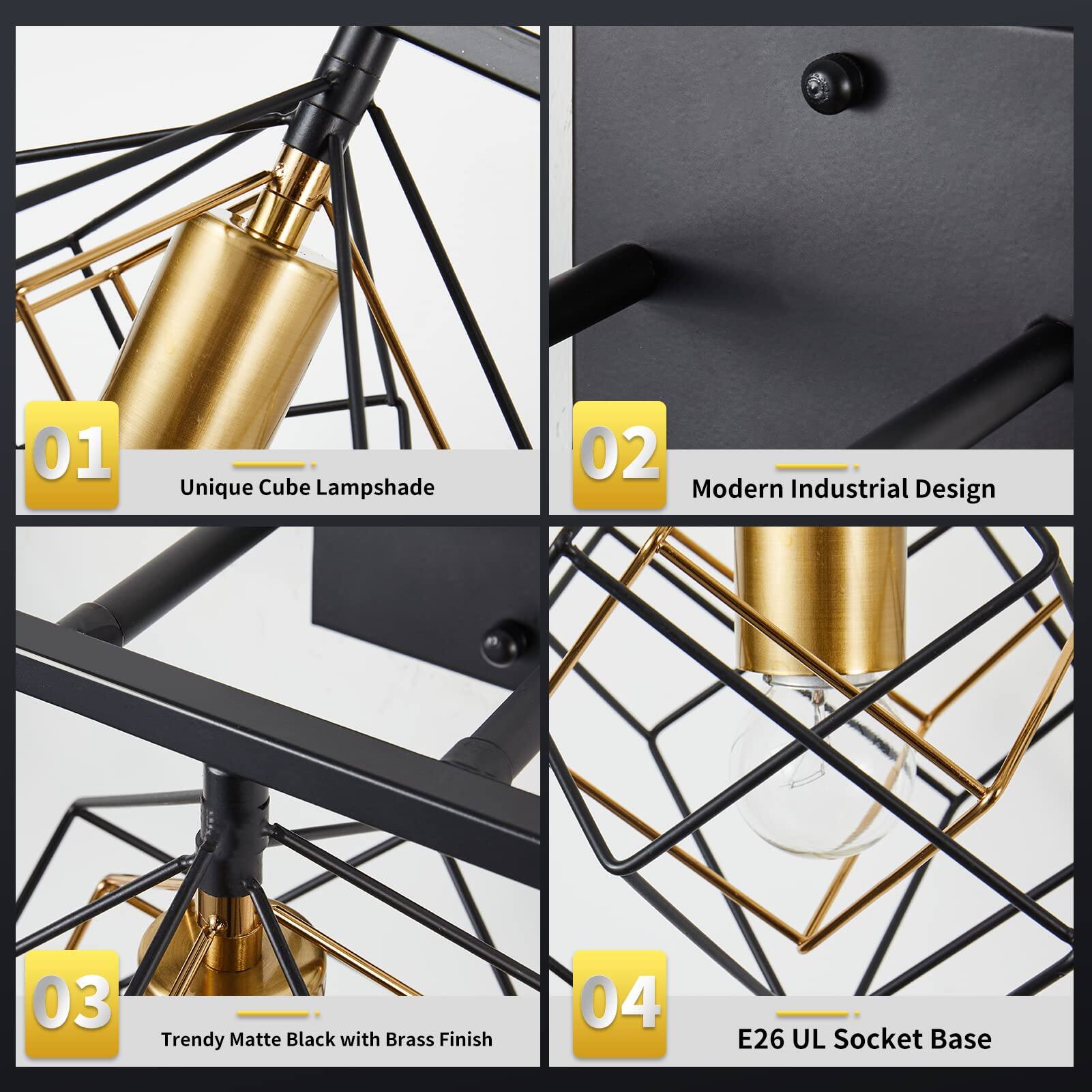 01
Unique Cube Lampshade

02
Modern Industrial Design

03
Trendy Matte Black with Brass Finish

04
E26 UL Socket Base