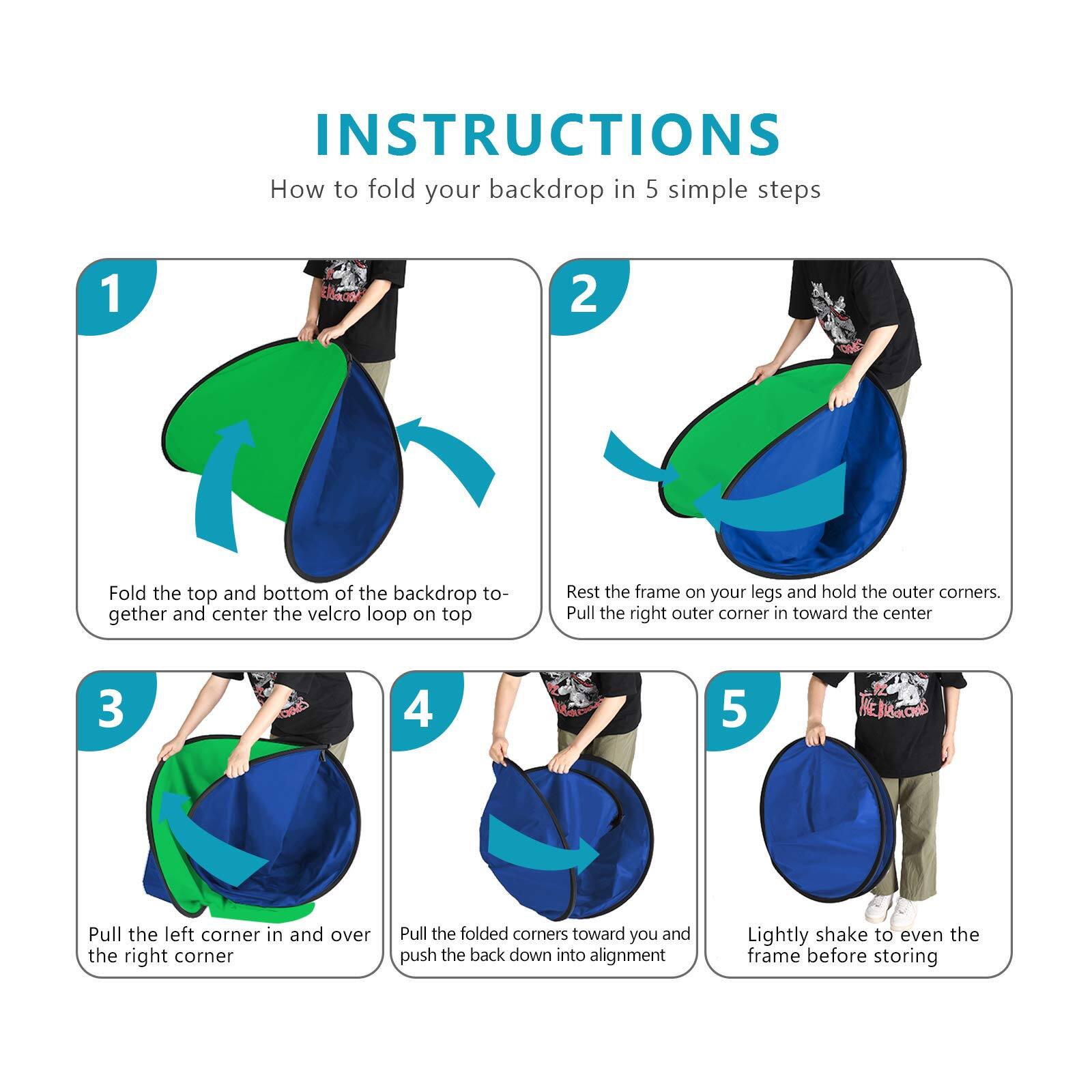 INSTRUCTIONS

How to fold your backdrop in 5 simple steps

1

Fold the top and bottom of the backdrop together and center the velcro loop on top

2

Rest the frame on your legs and hold the outer corners. Pull the right outer corner in toward the center

3

Pull the left corner in and over the right corner

4

Pull the folded corners toward you and push the back down into alignment

5

Lightly shake to even the frame before storing