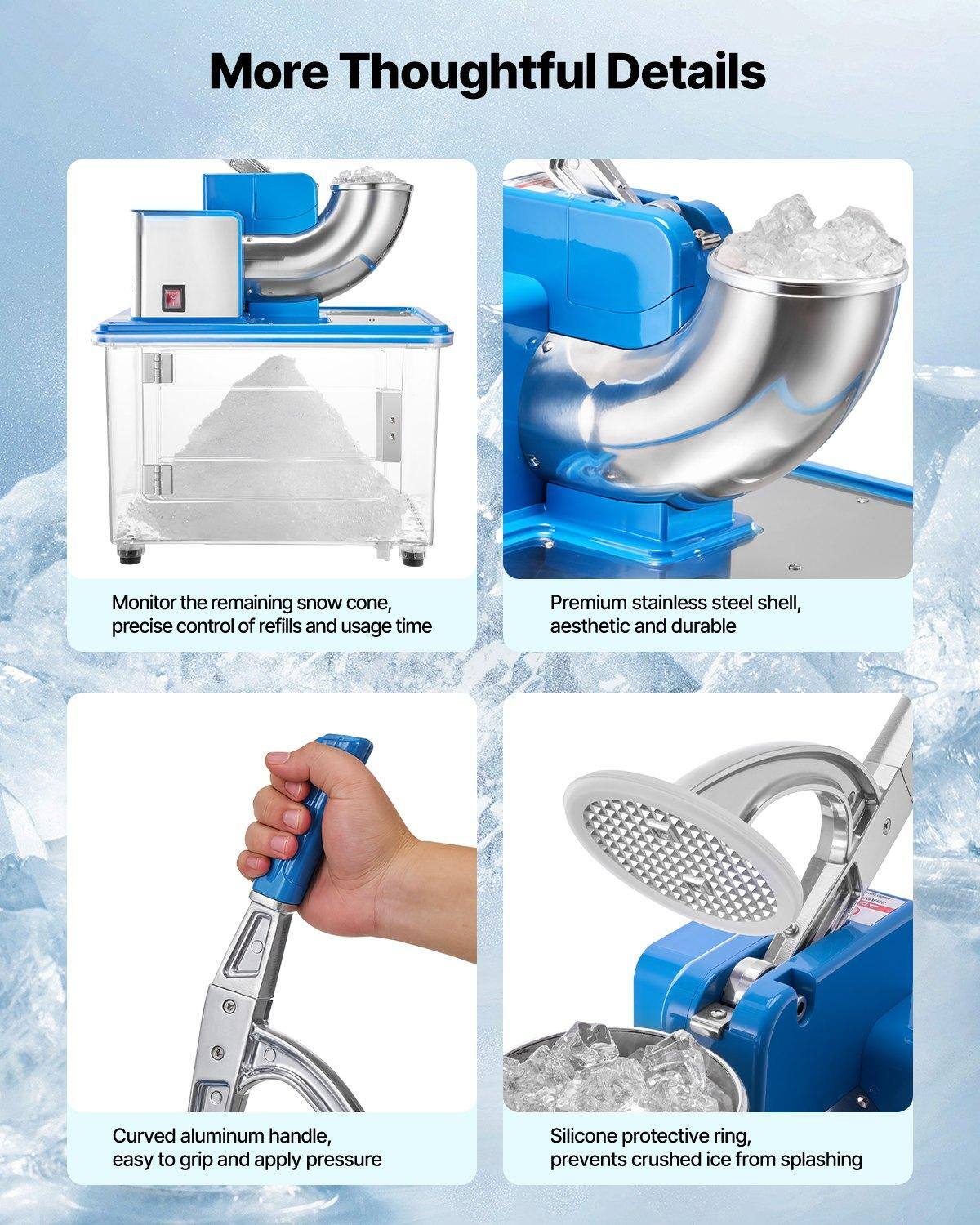 More Thoughtful Details

Monitor the remaining snow cone, precise control of refills and usage time

Premium stainless steel shell, aesthetic and durable

Curved aluminum handle, easy to grip and apply pressure

Silicone protective ring, prevents crushed ice from splashing