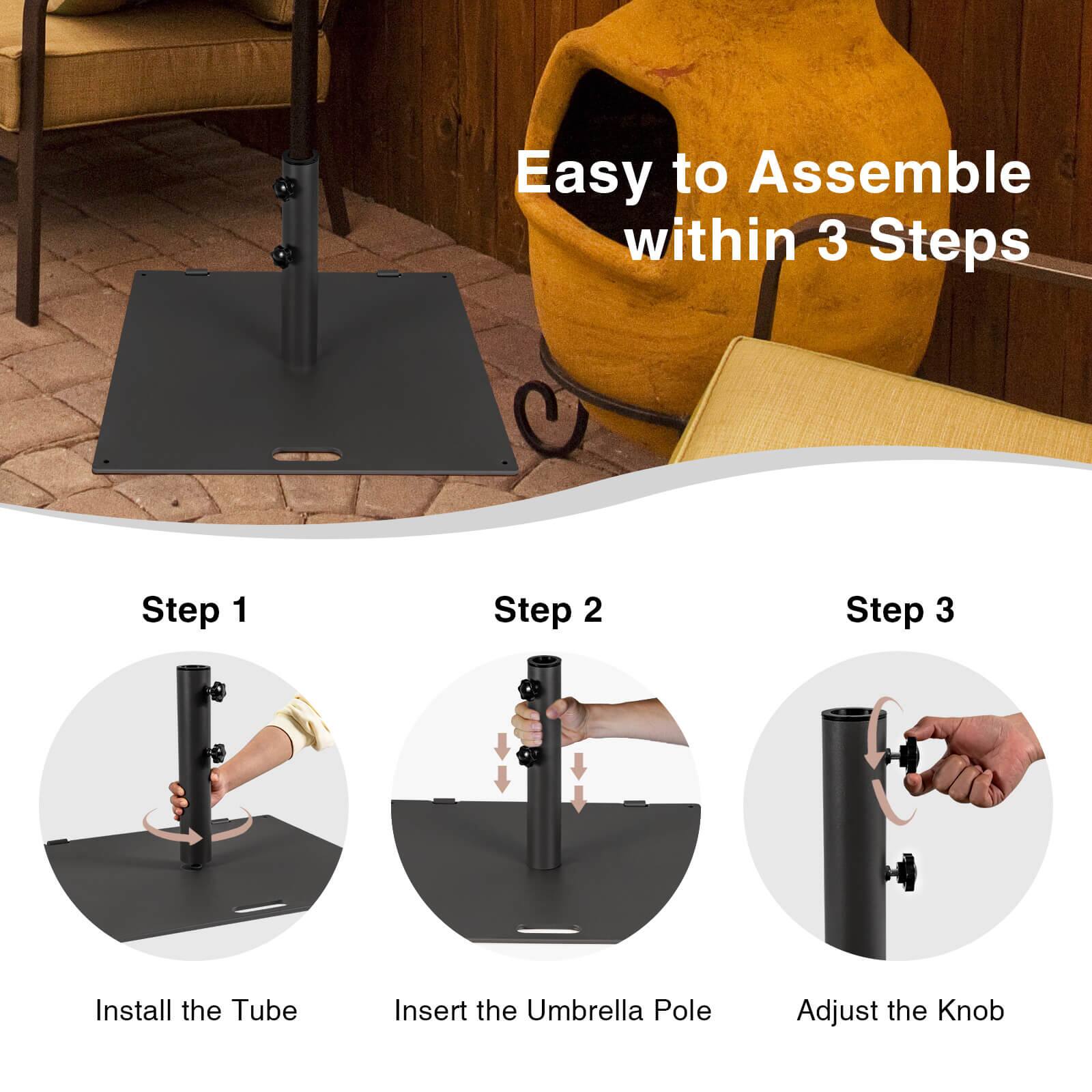 Easy to Assemble within 3 Steps

Step 1

Install the Tube

Step 2

Insert the Umbrella Pole

Step 3

Adjust the Knob