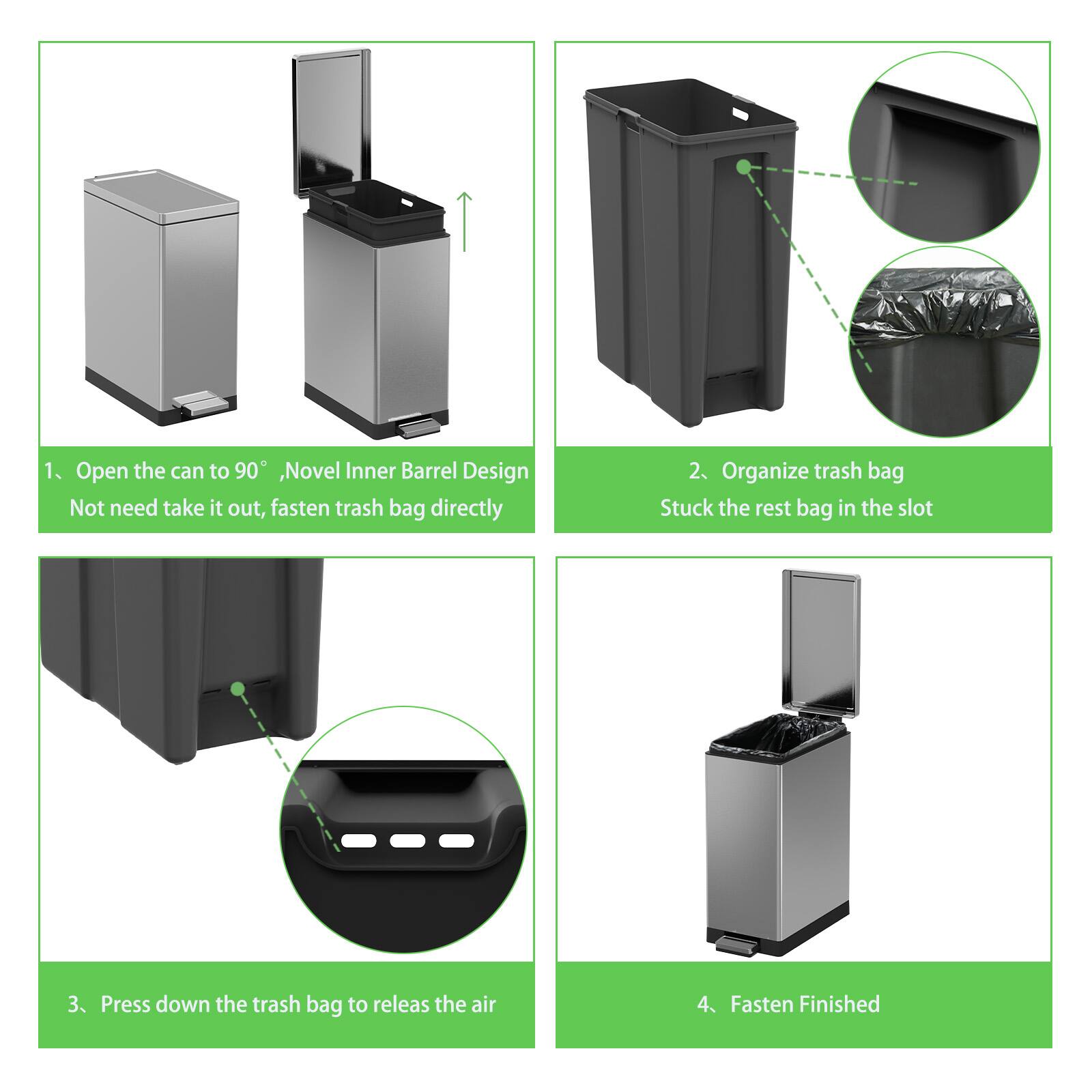 1、Open the can to 90° ,Novel Inner Barrel Design
Not need take it out, fasten trash bag directly

2、Organize trash bag
Stuck the rest bag in the slot

3、Press down the trash bag to releas the air

4、Fasten Finished