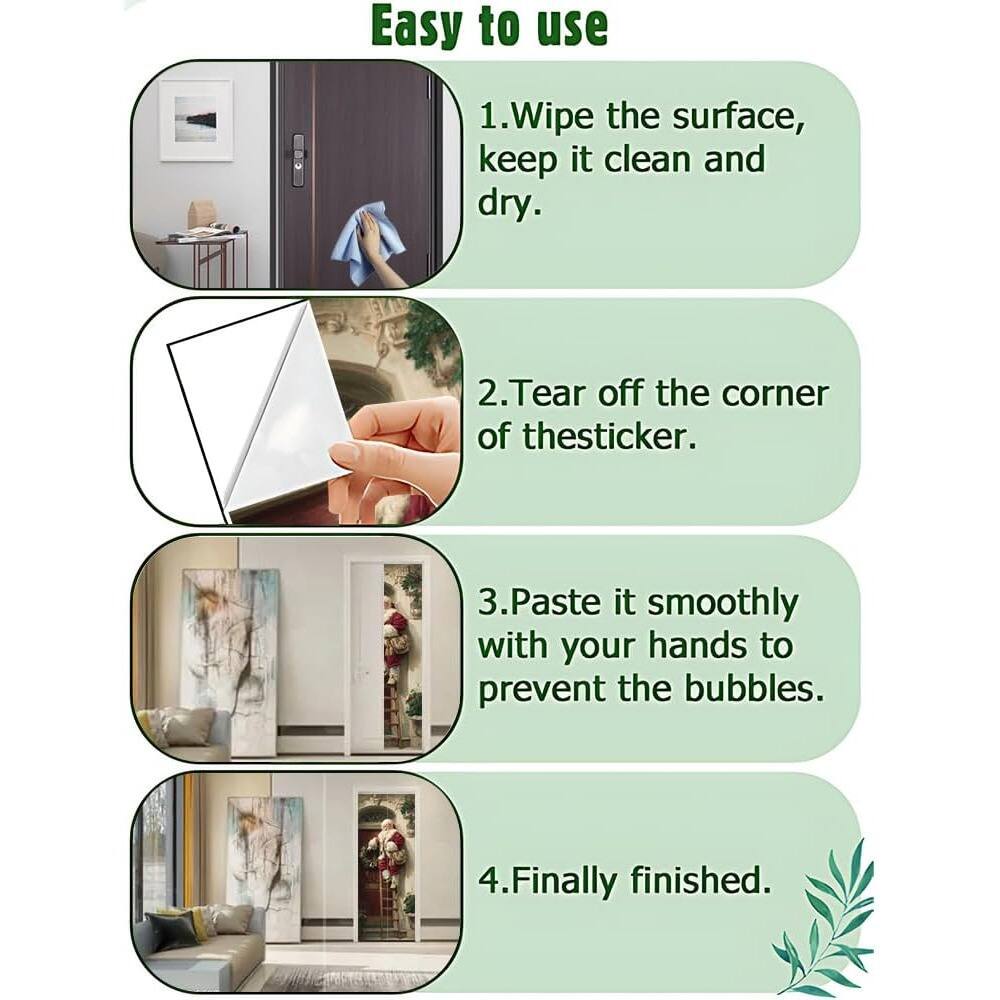 Easy to use

1.Wipe the surface, keep it clean and dry.

2.Tear off the corner of thesticker.

3.Paste it smoothly with your hands to prevent the bubbles.

4.Finally finished.